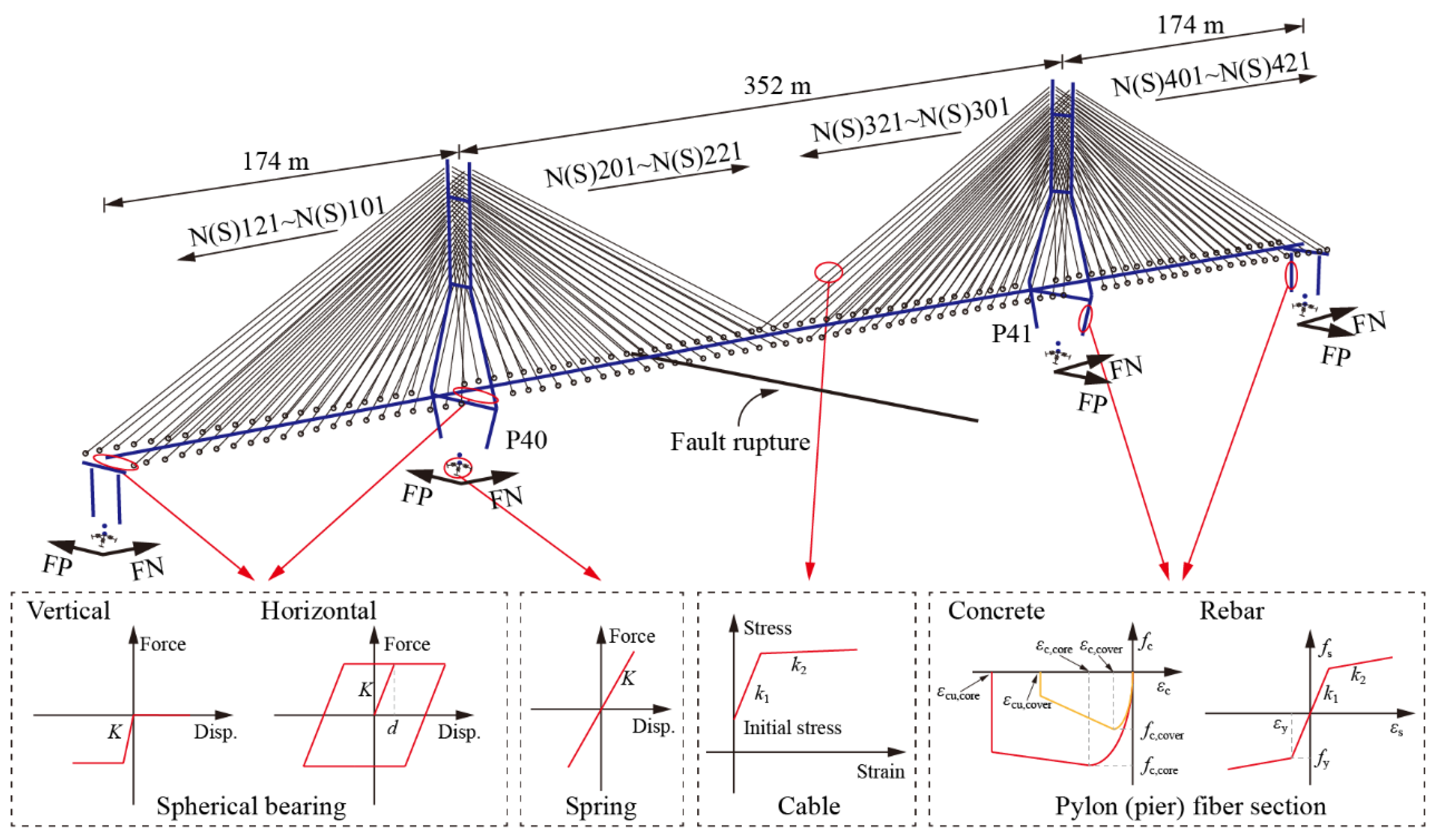 174 m

352 m

174 m

N(S)121~N(S)101

N(S)201~N(S)221

N(S)321~N(S)301

N(S)401~N(S)421

P40

P41

Fault rupture

FP FN

FP FN

FP FN

FP FN

Vertical

Force

$K$

Disp.

Horizontal

Force

$K$

$d$

Disp.

Spherical bearing

Force

$K$

Disp.

Spring

Stress

$k_2$

$k_1$

Initial stress

Strain

Cable

Concrete

$\varepsilon_{c,core}$ $\varepsilon_{c,cover}$ $f_c$

$\varepsilon_{cu,core}$

$\varepsilon_{cu,cover}$

$\varepsilon_c$

$f_{c,cover}$

$f_{c,core}$

Rebar

$f_s$

$k_2$

$k_1$

$\varepsilon_y$

$\varepsilon_s$

$f_y$

Pylon (pier) fiber section