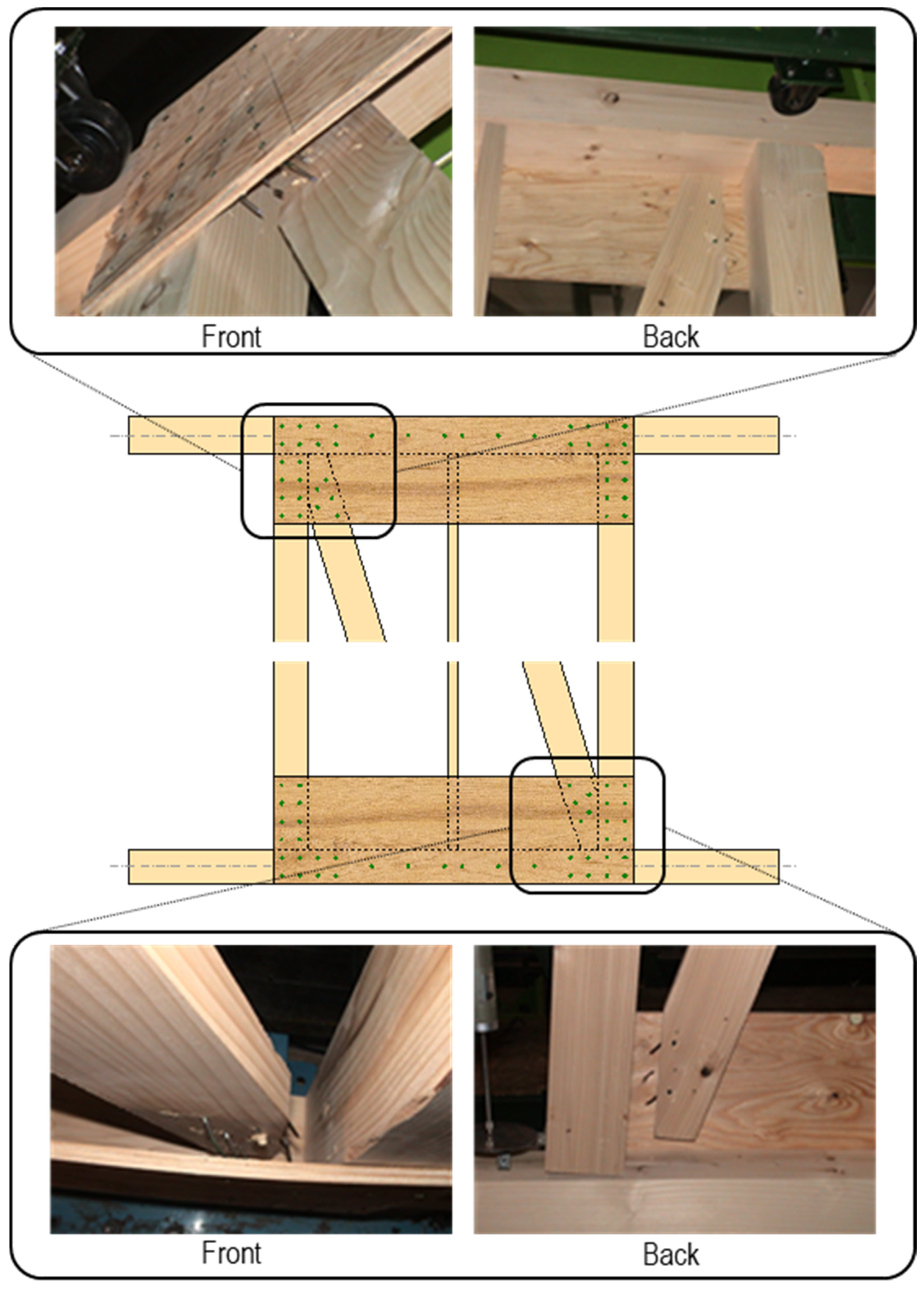 Front

Back

Front

Back