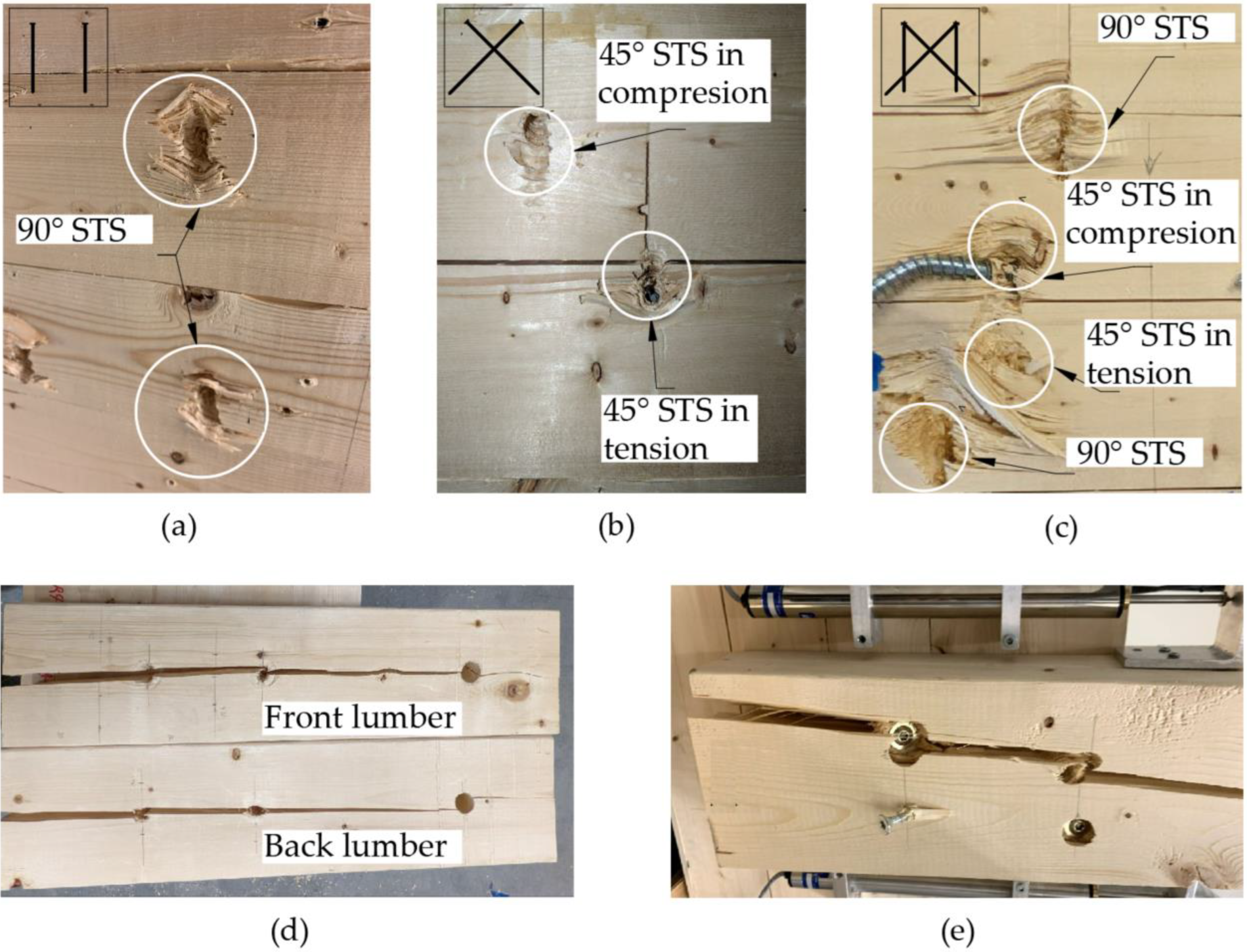 90° STS

(a)

45° STS in compresion

45° STS in tension

(b)

90° STS

45° STS in compresion

45° STS in tension

90° STS

(c)

Front lumber

Back lumber

(d)

(e)