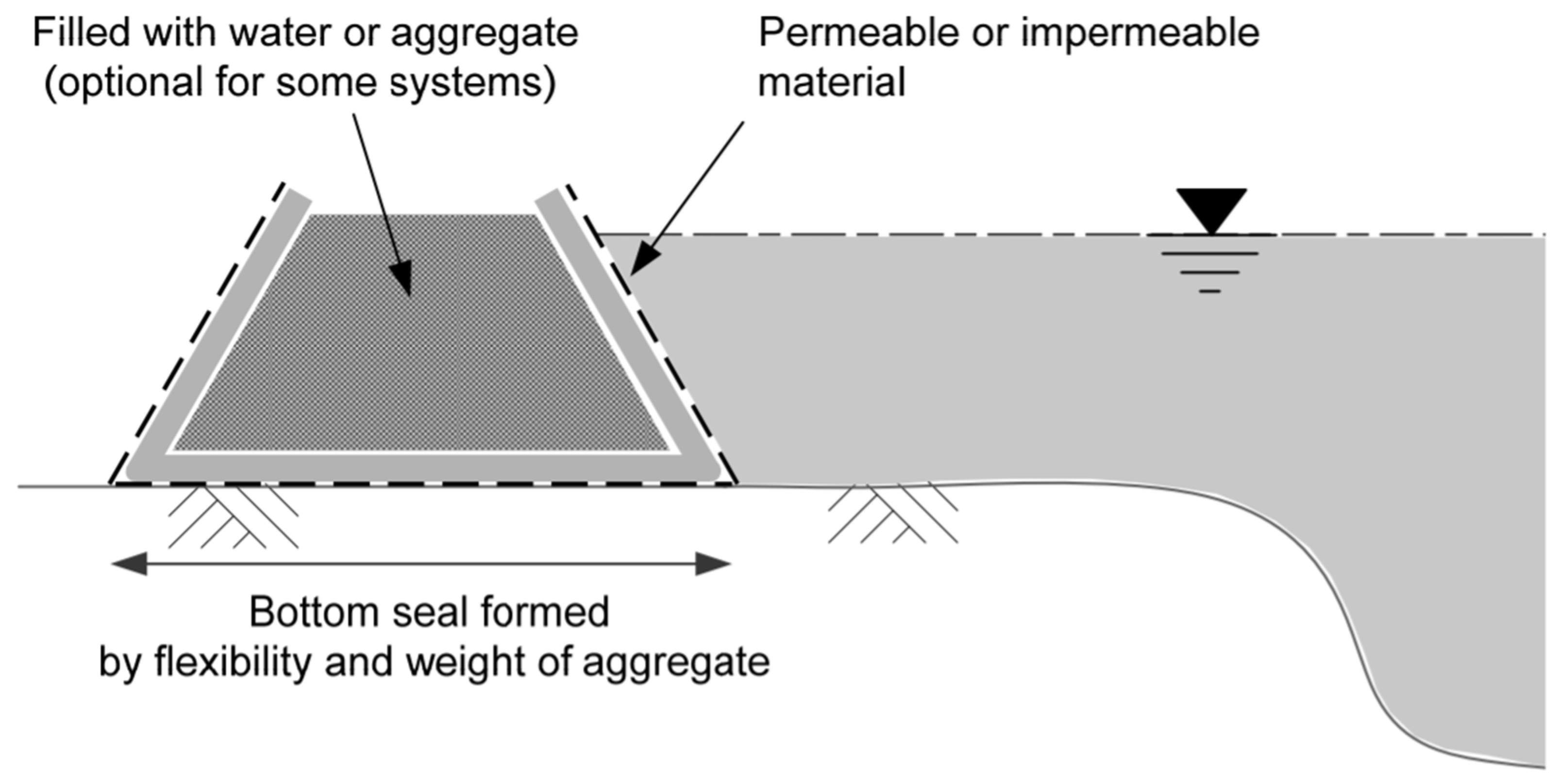 Filled with water or aggregate (optional for some systems)

Permeable or impermeable material

Bottom seal formed by flexibility and weight of aggregate