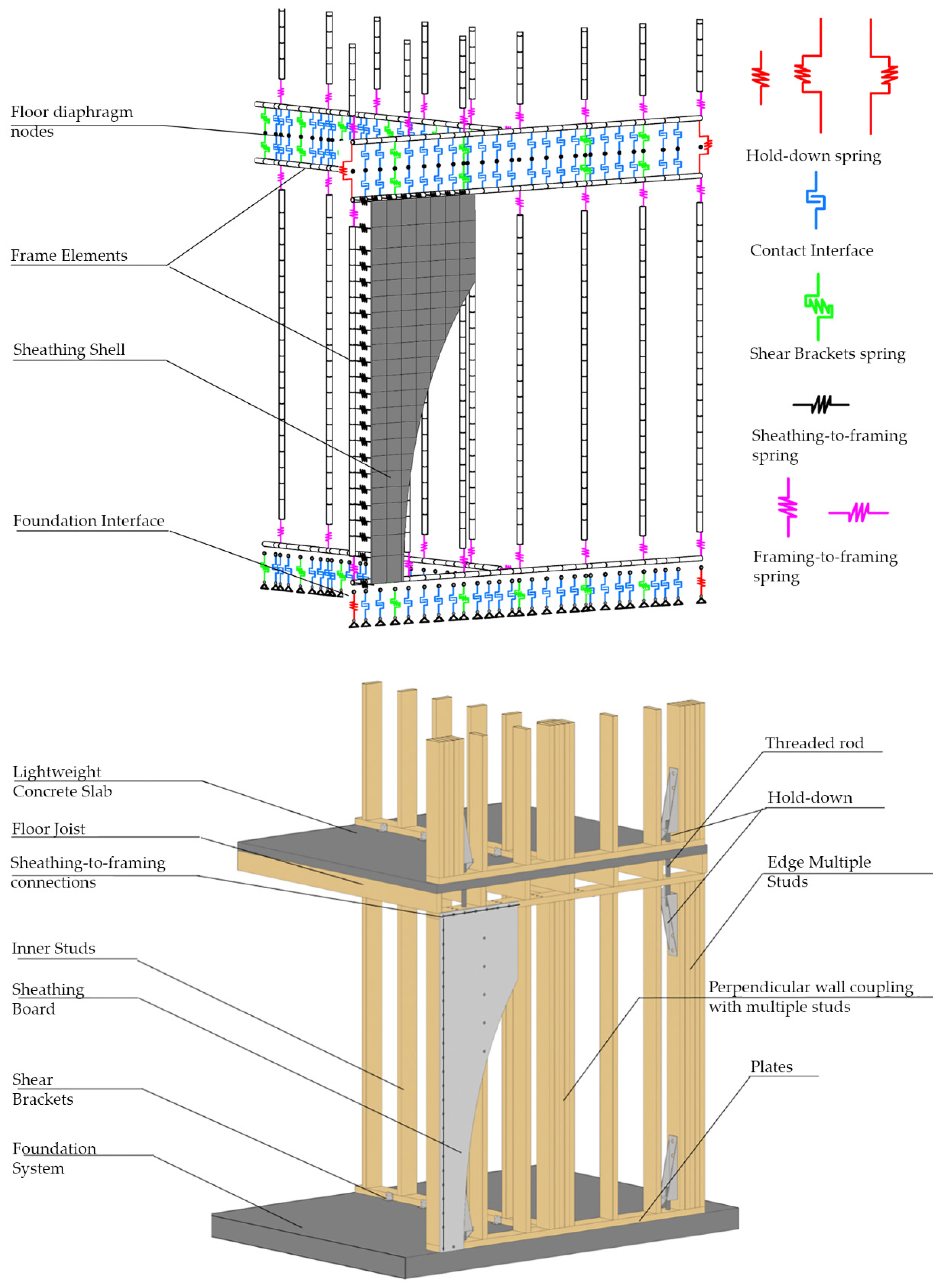 Floor diaphragm nodes

Frame Elements

Sheathing Shell

Foundation Interface

Hold-down spring

Contact Interface

Shear Brackets spring

Sheathing-to-framing spring

Framing-to-framing spring

Lightweight Concrete Slab

Floor Joist

Sheathing-to-framing connections

Inner Studs

Sheathing Board

Shear Brackets

Foundation System

Threaded rod

Hold-down

Edge Multiple Studs

Perpendicular wall coupling with multiple studs

Plates