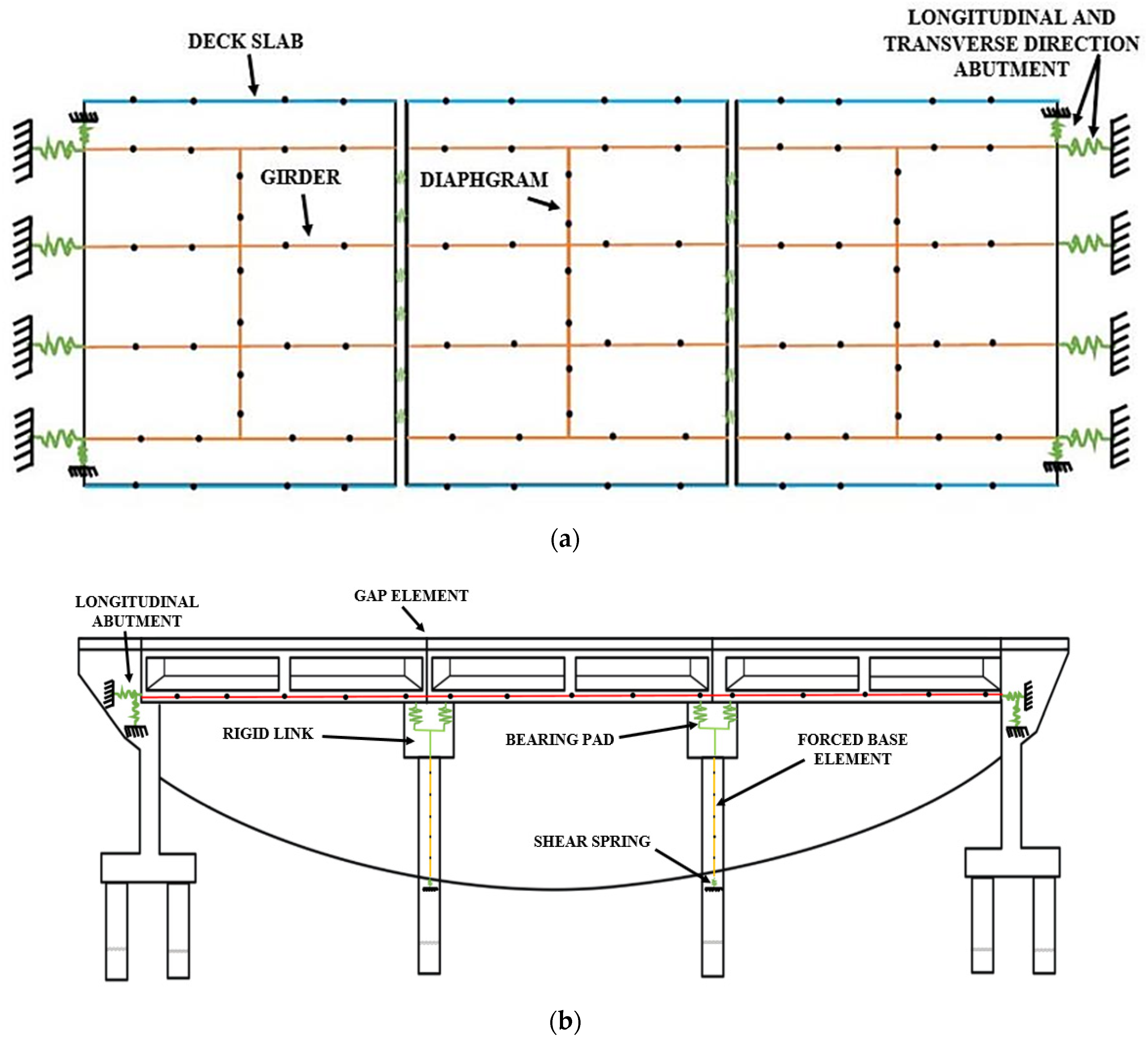 DECK SLAB

LONGITUDINAL AND TRANSVERSE DIRECTION ABUTMENT

GIRDER

DIAPHGRAM

(a)

LONGITUDINAL ABUTMENT

GAP ELEMENT

RIGID LINK

BEARING PAD

FORCED BASE ELEMENT

SHEAR SPRING

(b)