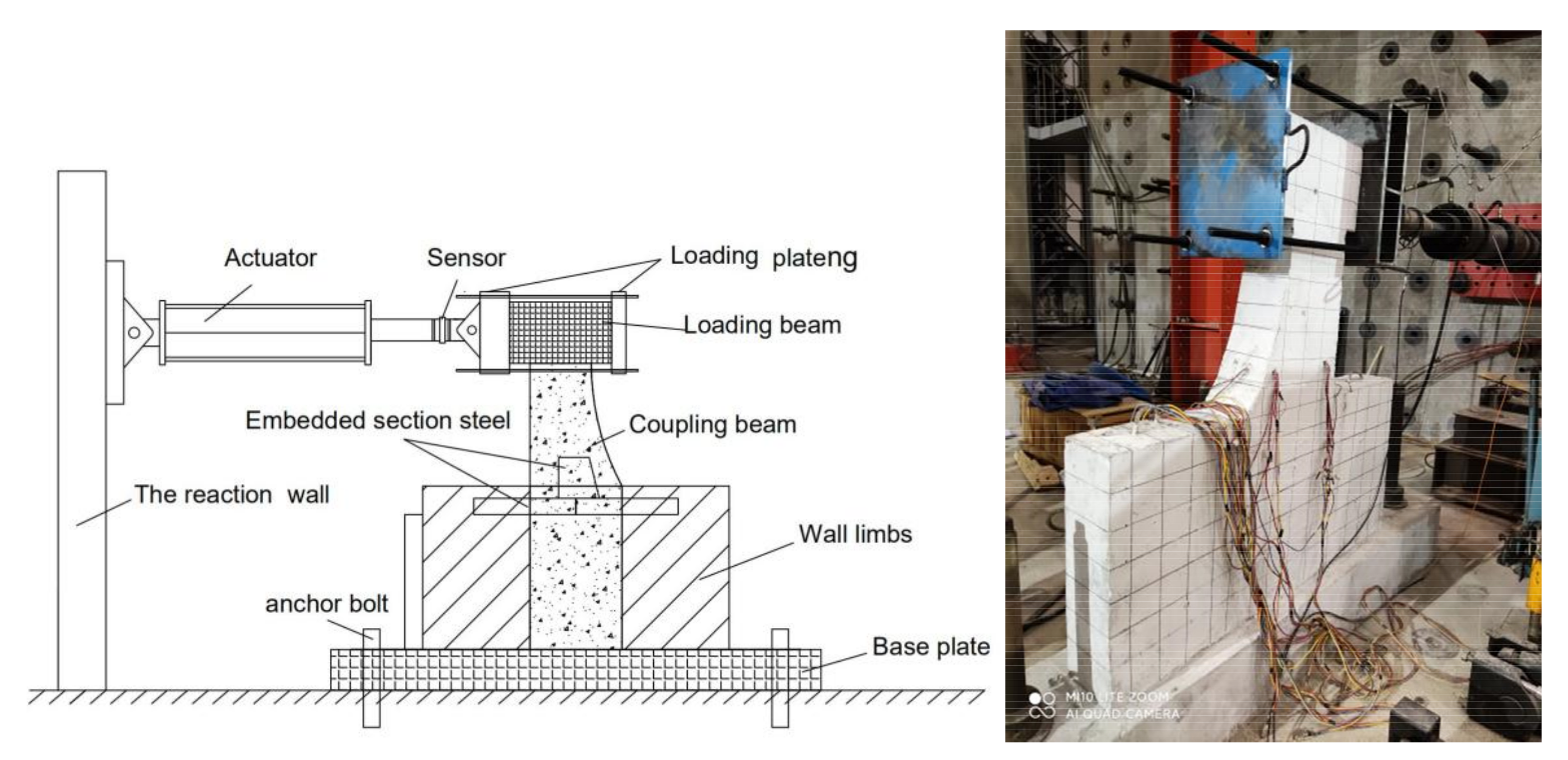 Actuator
Sensor
Loading plateng
Loading beam
Embedded section steel
Coupling beam
The reaction wall
Wall limbs
anchor bolt
Base plate

MI10 LITE ZOOM
AI QUAD CAMERA