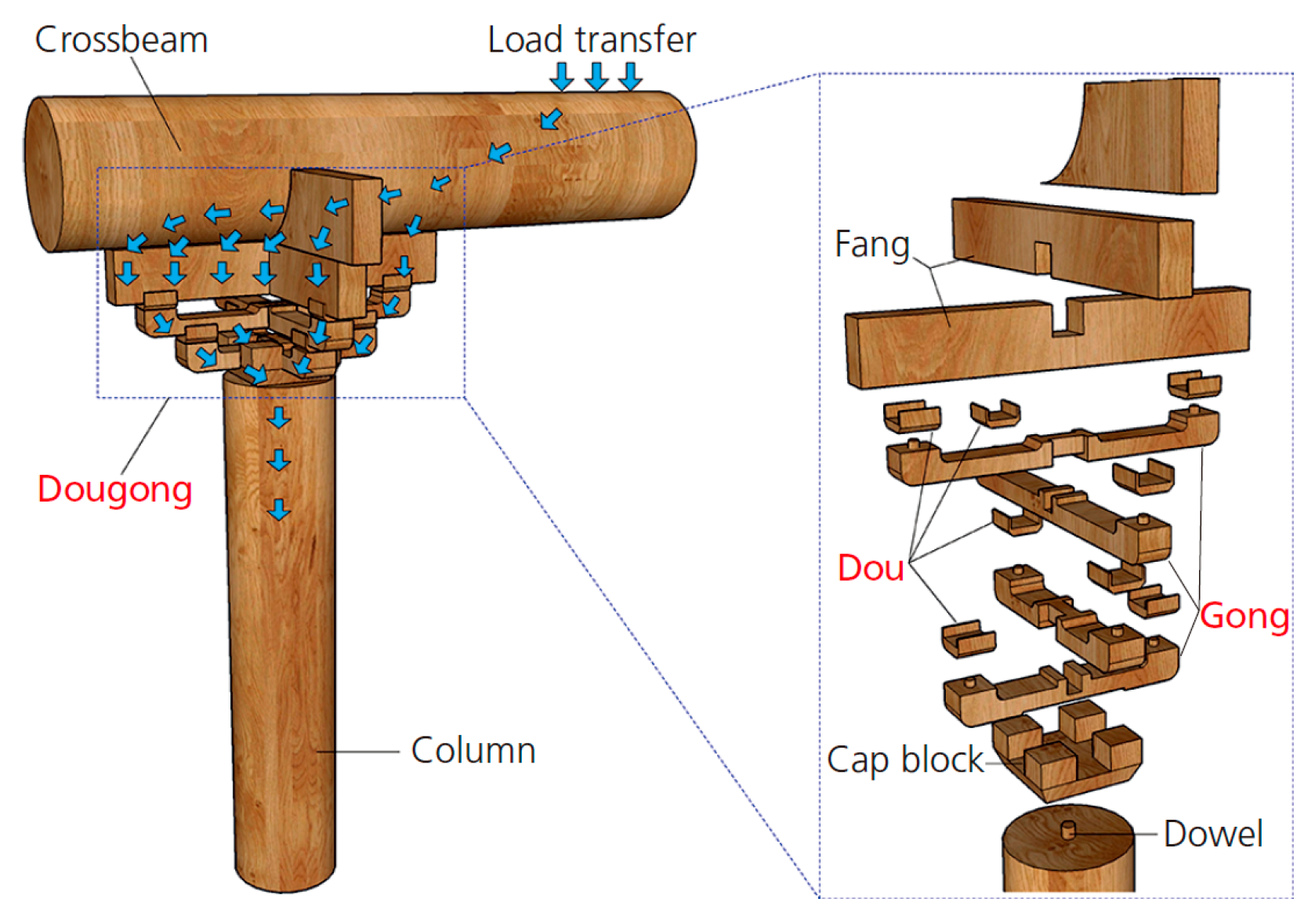 Crossbeam
Load transfer
Dougong
Column
Fang
Dou
Gong
Cap block
Dowel