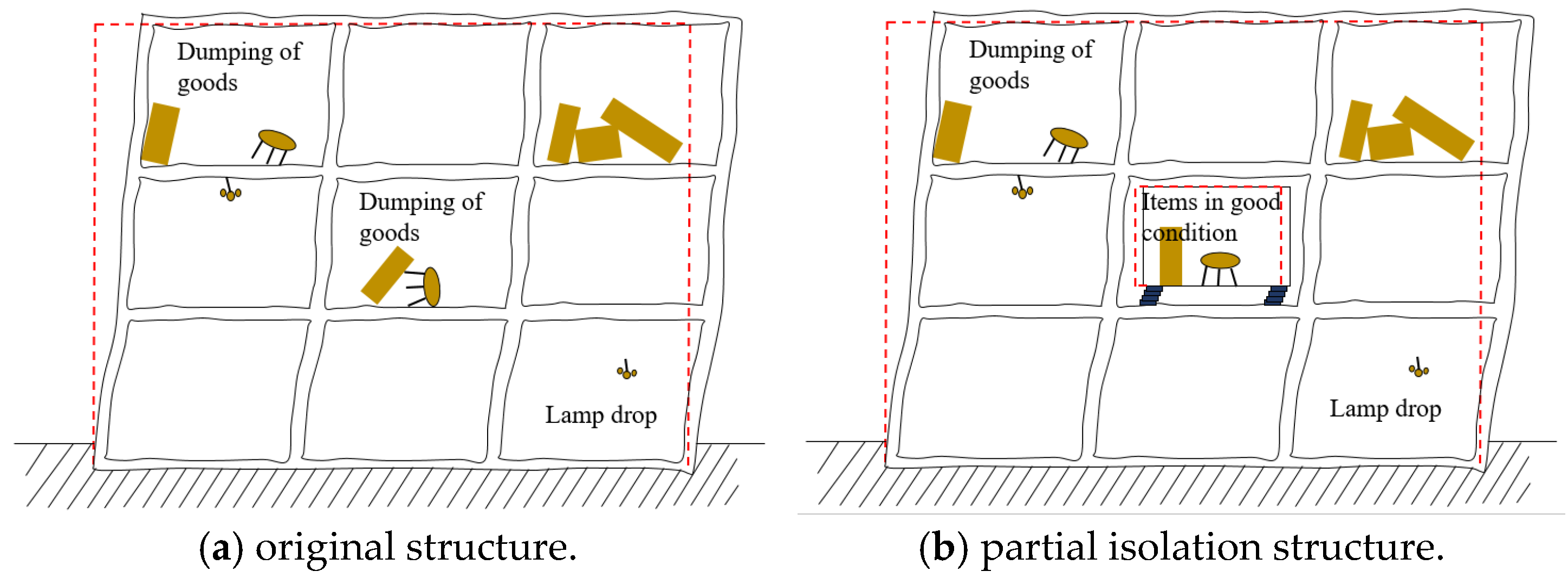 Dumping of goods

Dumping of goods

Lamp drop

(a) original structure.

Dumping of goods

Items in good condition

Lamp drop

(b) partial isolation structure.