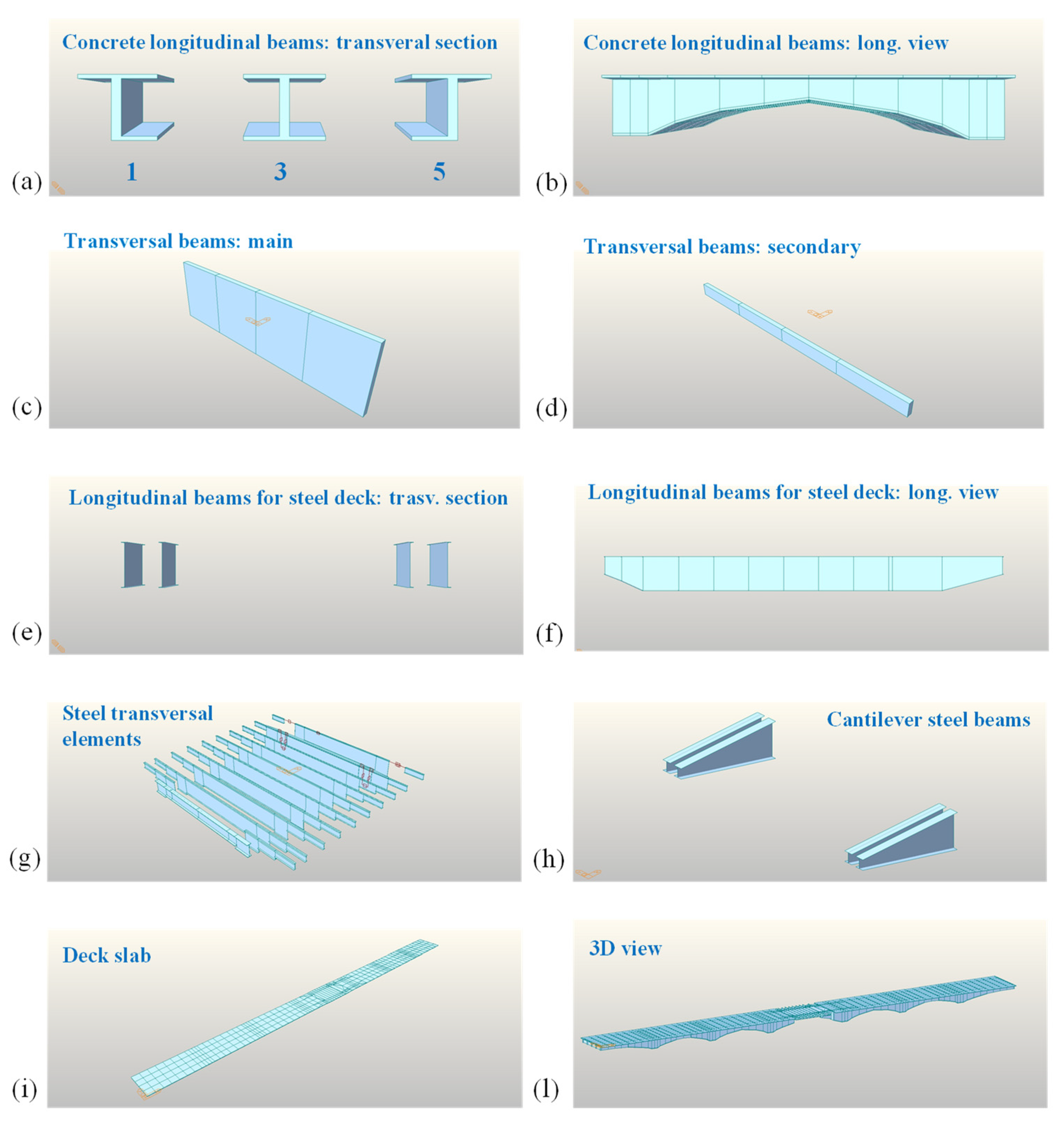 Concrete longitudinal beams: transveral section

1

3

5

(a)

Concrete longitudinal beams: long. view

(b)

Transversal beams: main

(c)

Transversal beams: secondary

(d)

Longitudinal beams for steel deck: trasv. section

(e)

Longitudinal beams for steel deck: long. view

(f)

Steel transversal elements

(g)

Cantilever steel beams

(h)

Deck slab

(i)

3D view

(l)