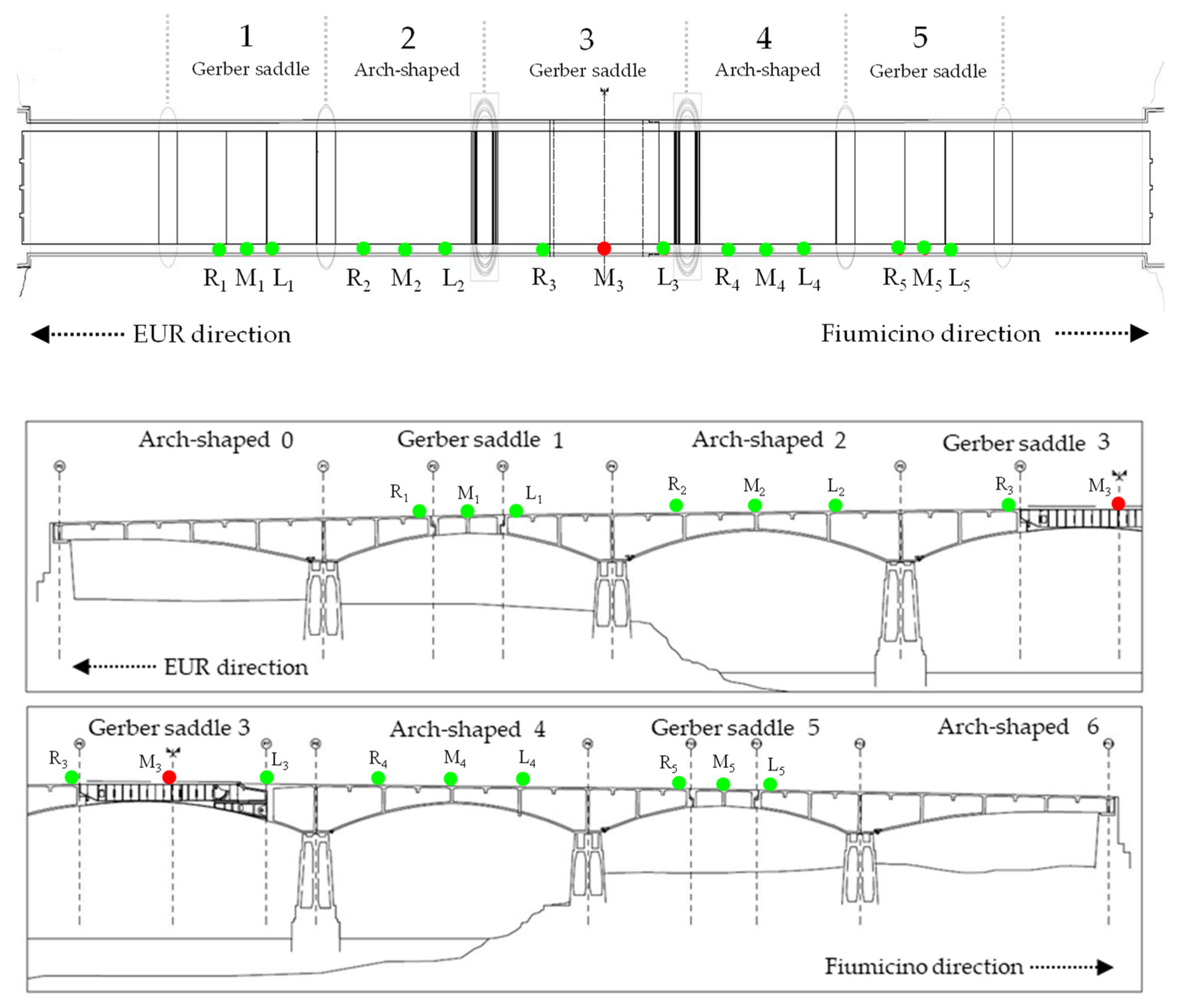 1
Gerber saddle

2
Arch-shaped

3
Gerber saddle

4
Arch-shaped

5
Gerber saddle

$R_1$ $M_1$ $L_1$ $R_2$ $M_2$ $L_2$ $R_3$ $M_3$ $L_3$ $R_4$ $M_4$ $L_4$ $R_5$ $M_5$ $L_5$

EUR direction

Fiumicino direction

Arch-shaped 0
Gerber saddle 1
Arch-shaped 2
Gerber saddle 3

$R_1$ $M_1$ $L_1$ $R_2$ $M_2$ $L_2$ $R_3$ $M_3$

EUR direction

Gerber saddle 3
Arch-shaped 4
Gerber saddle 5
Arch-shaped 6

$R_3$ $M_3$ $L_3$ $R_4$ $M_4$ $L_4$ $R_5$ $M_5$ $L_5$

Fiumicino direction