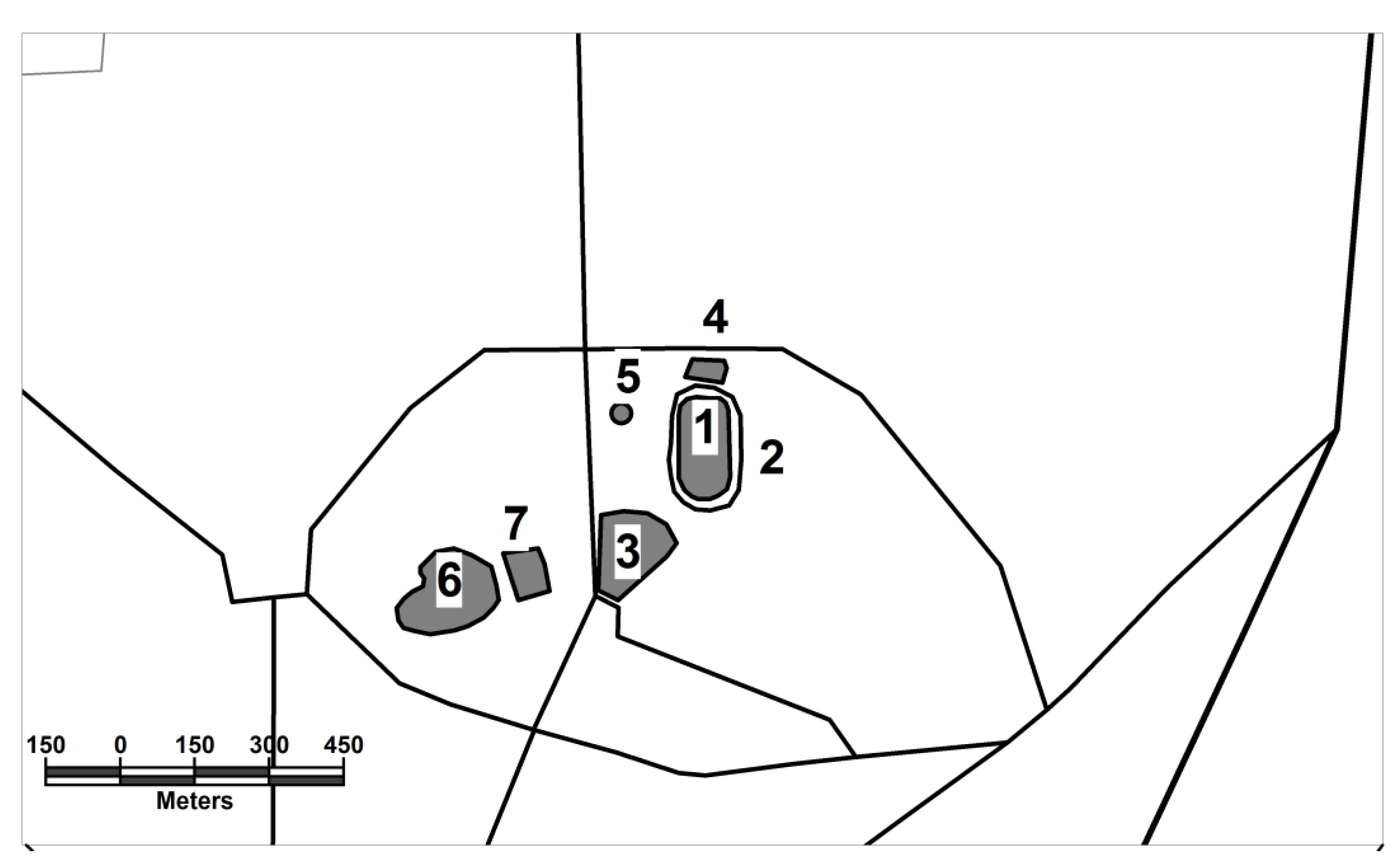 4
5
1
2
7
3
6
150 0 150 300 450
Meters