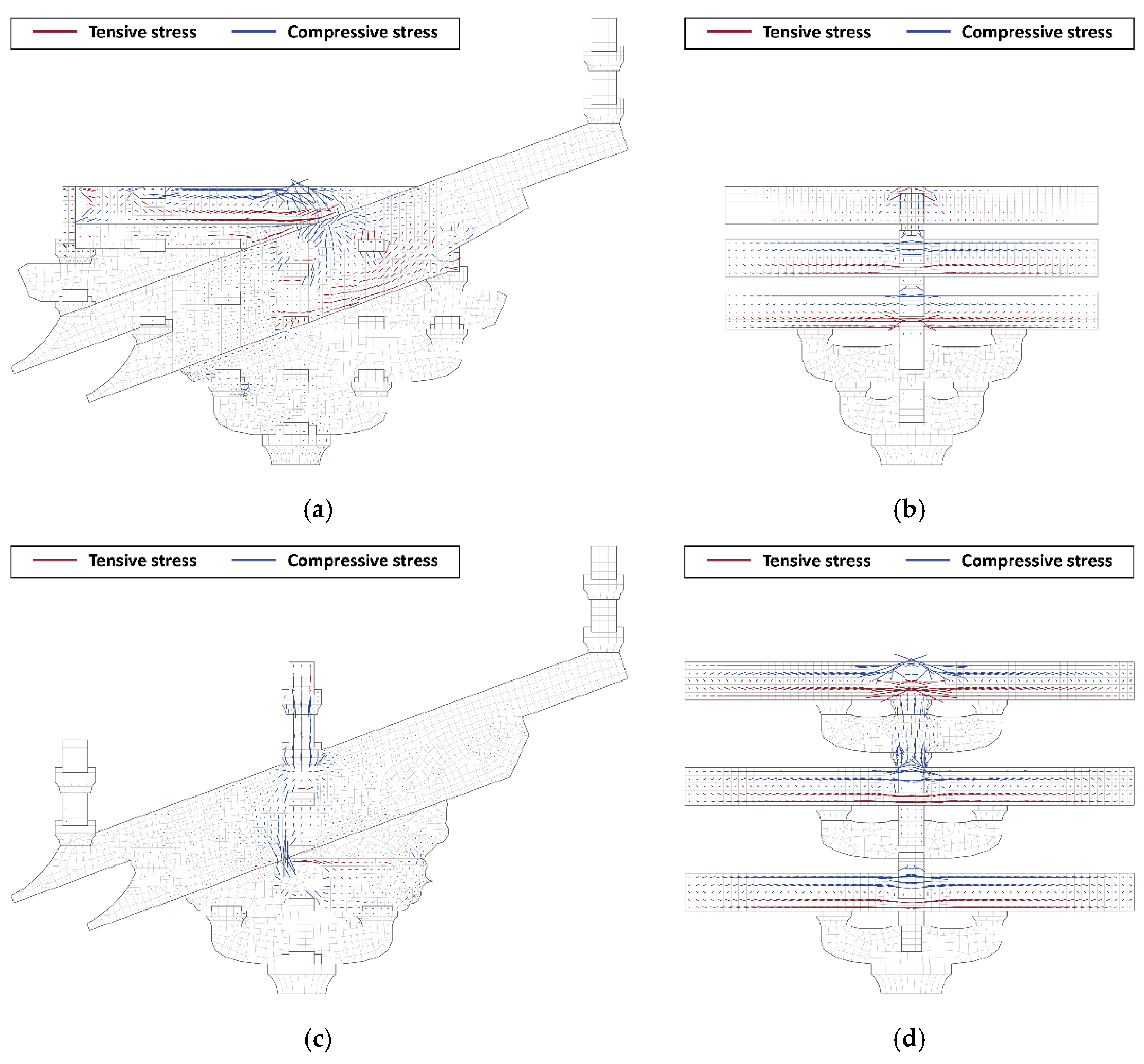 Tensive stress Compressive stress

Tensive stress Compressive stress

(a)

(b)

Tensive stress Compressive stress

Tensive stress Compressive stress

(c)

(d)