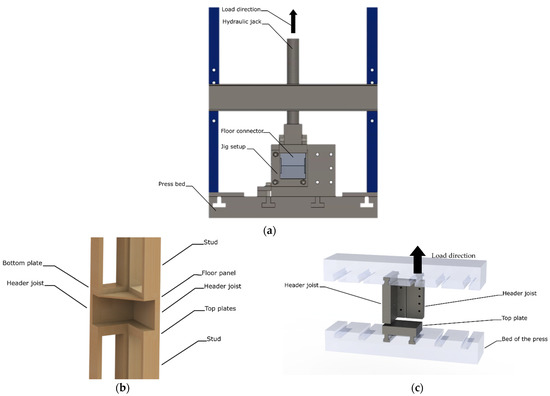 Load direction
Hydraulic jack
Floor connector
Jig setup
Press bed
(a)

Bottom plate
Header joist
Stud
Floor panel
Header joist
Top plates
Stud
(b)

Load direction
Header joist
Header joist
Top plate
Bed of the press
(c)