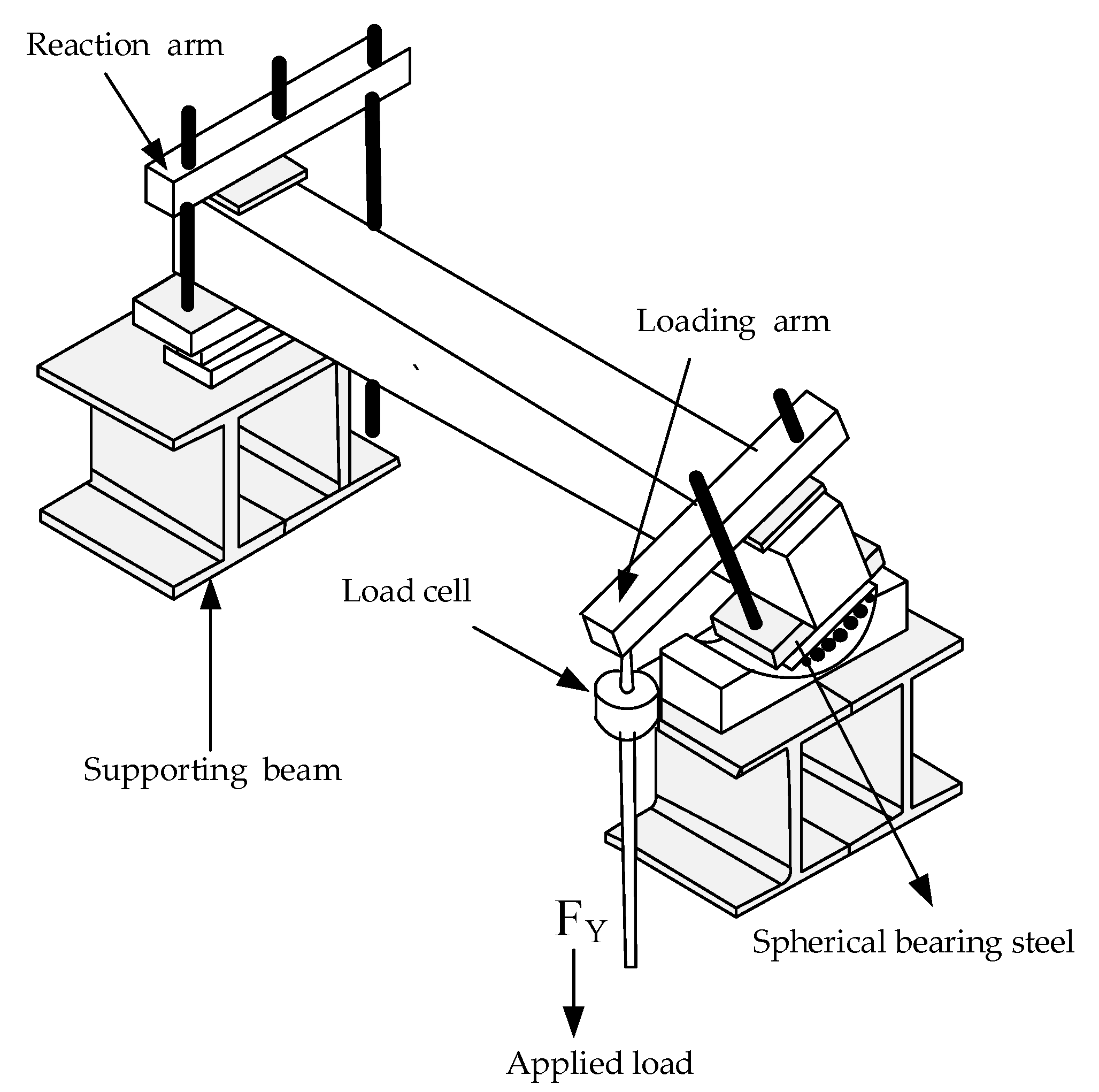 Reaction arm

Loading arm

Load cell

Supporting beam

$F_Y$

Spherical bearing steel

Applied load