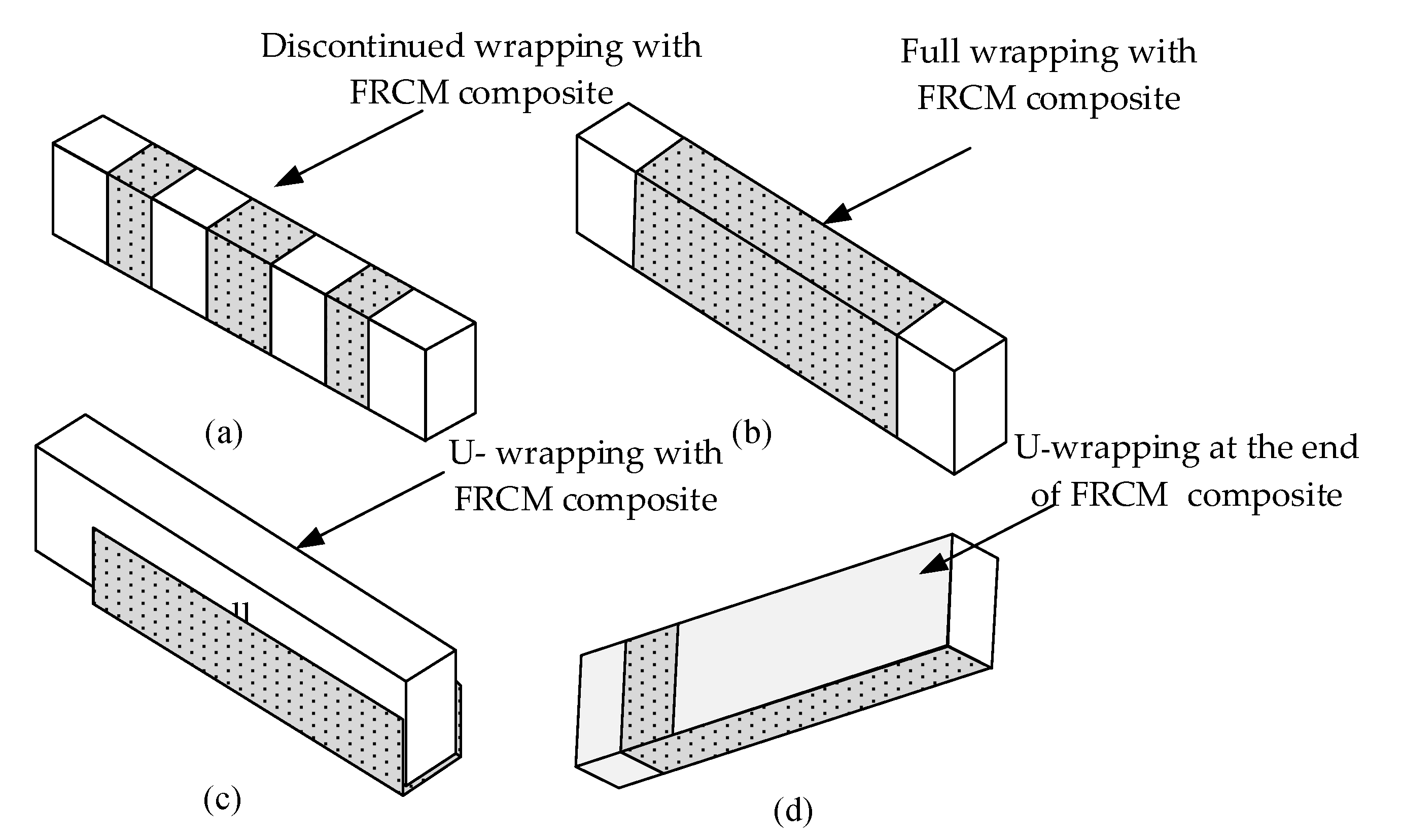 Discontinued wrapping with FRCM composite

Full wrapping with FRCM composite

(a)

(b)

U- wrapping with FRCM composite

U-wrapping at the end of FRCM composite

ll

(c)

(d)