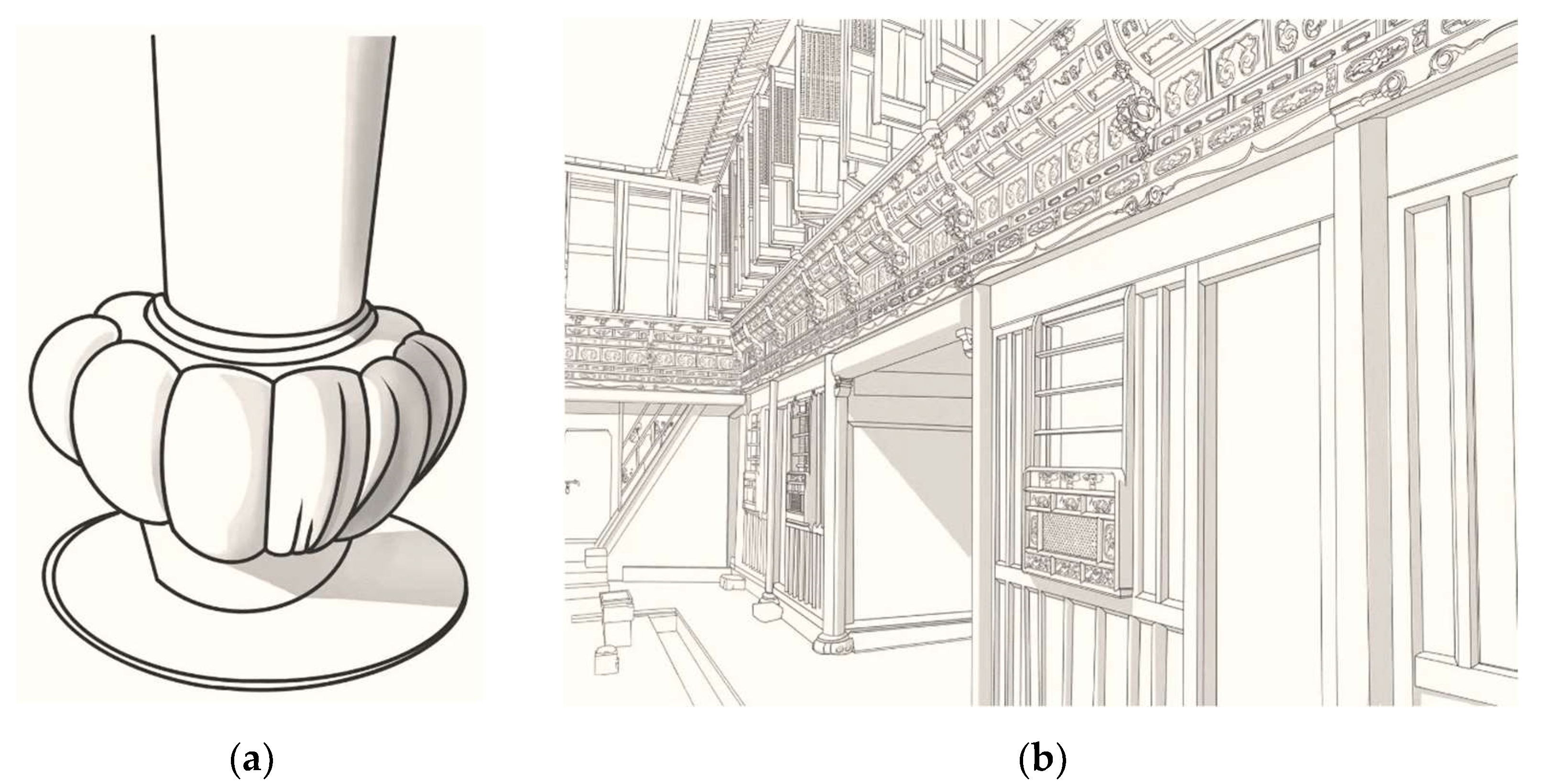 (a)

(b)