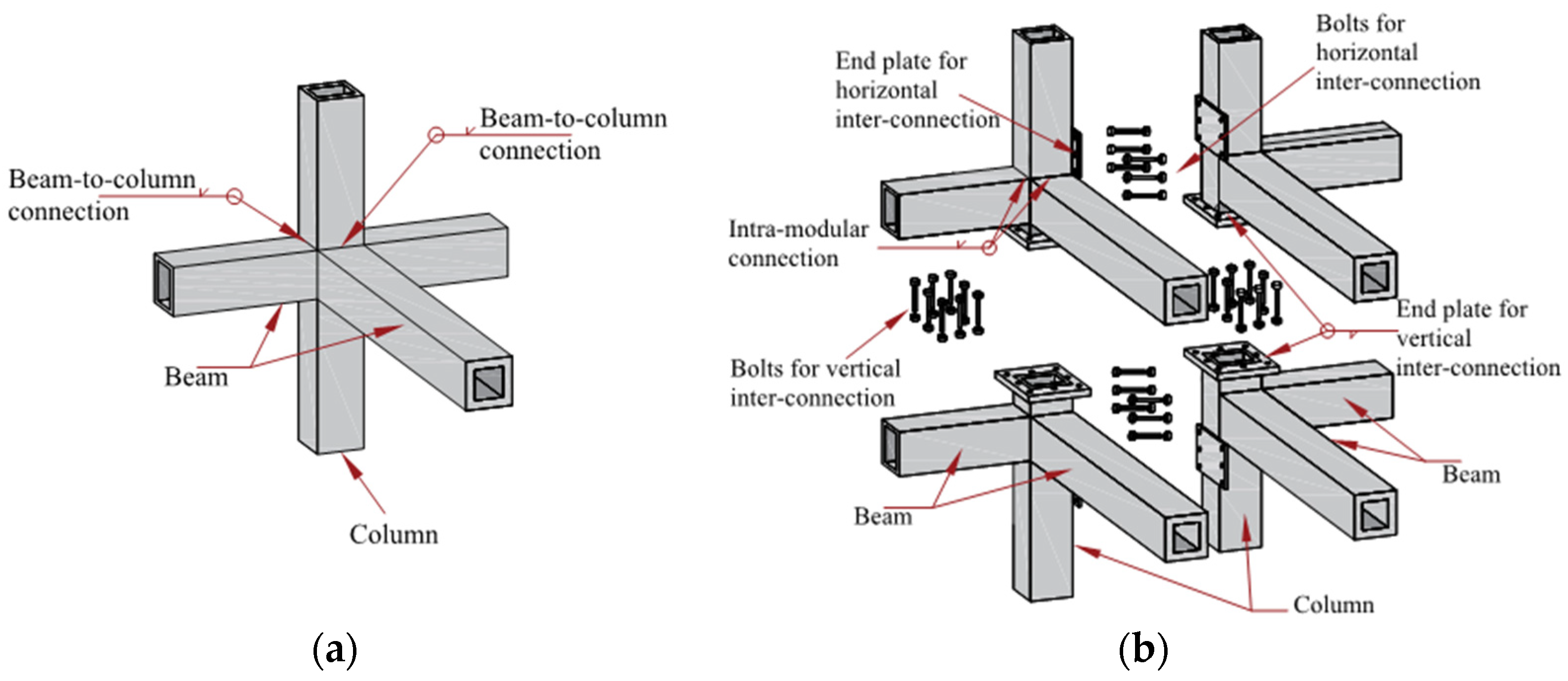 Beam-to-column connection

Beam-to-column connection

Beam

Column

(a)

End plate for horizontal inter-connection

Bolts for horizontal inter-connection

Intra-modular connection

Bolts for vertical inter-connection

End plate for vertical inter-connection

Beam

Beam

Column

(b)