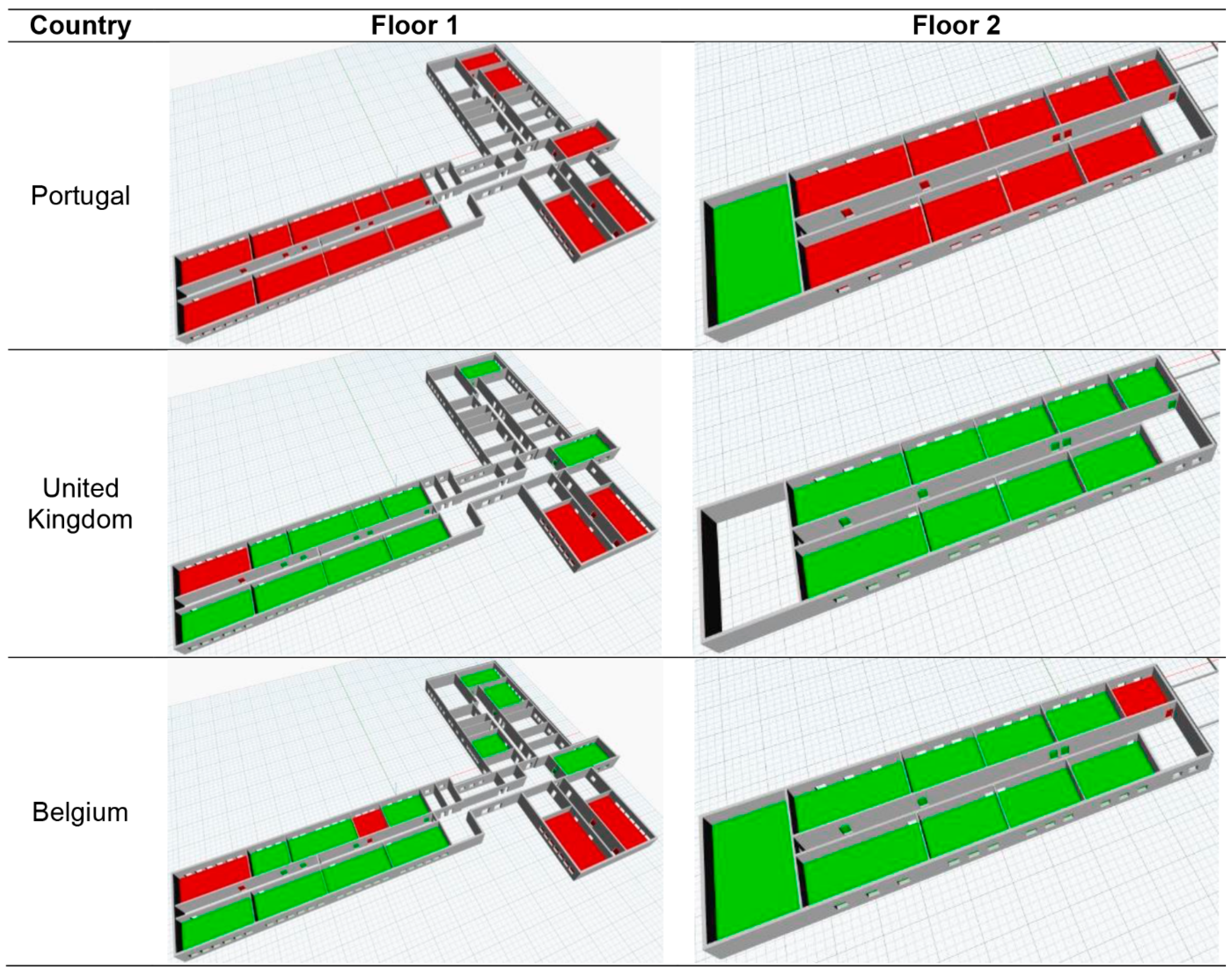 | Country | Floor 1 | Floor 2 |
|---|---|---|
| Portugal | | |
| United Kingdom | | |
| Belgium | | |