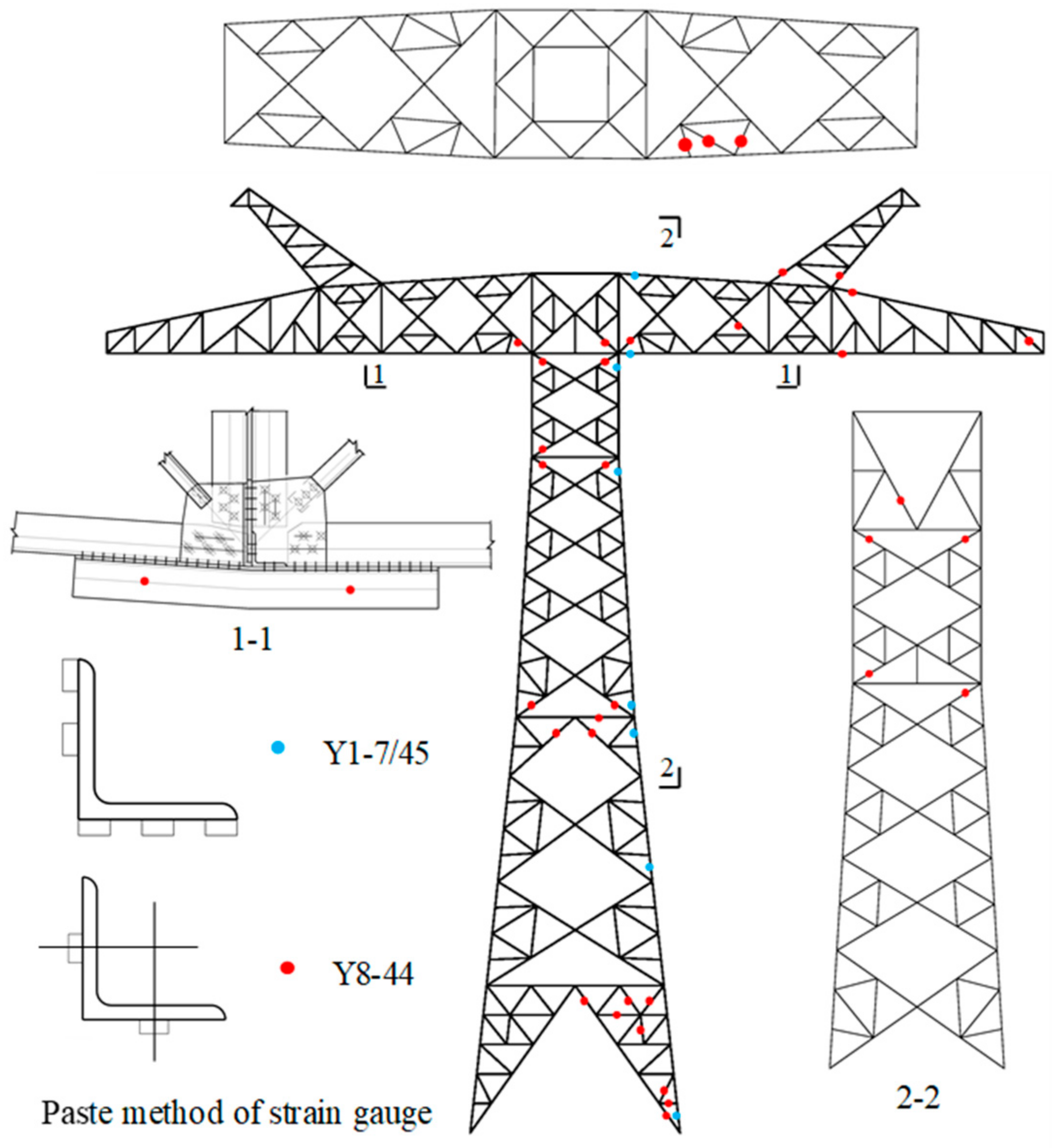 2

1

1

1-1

Y1-7/45

2

Y8-44

Paste method of strain gauge

2-2