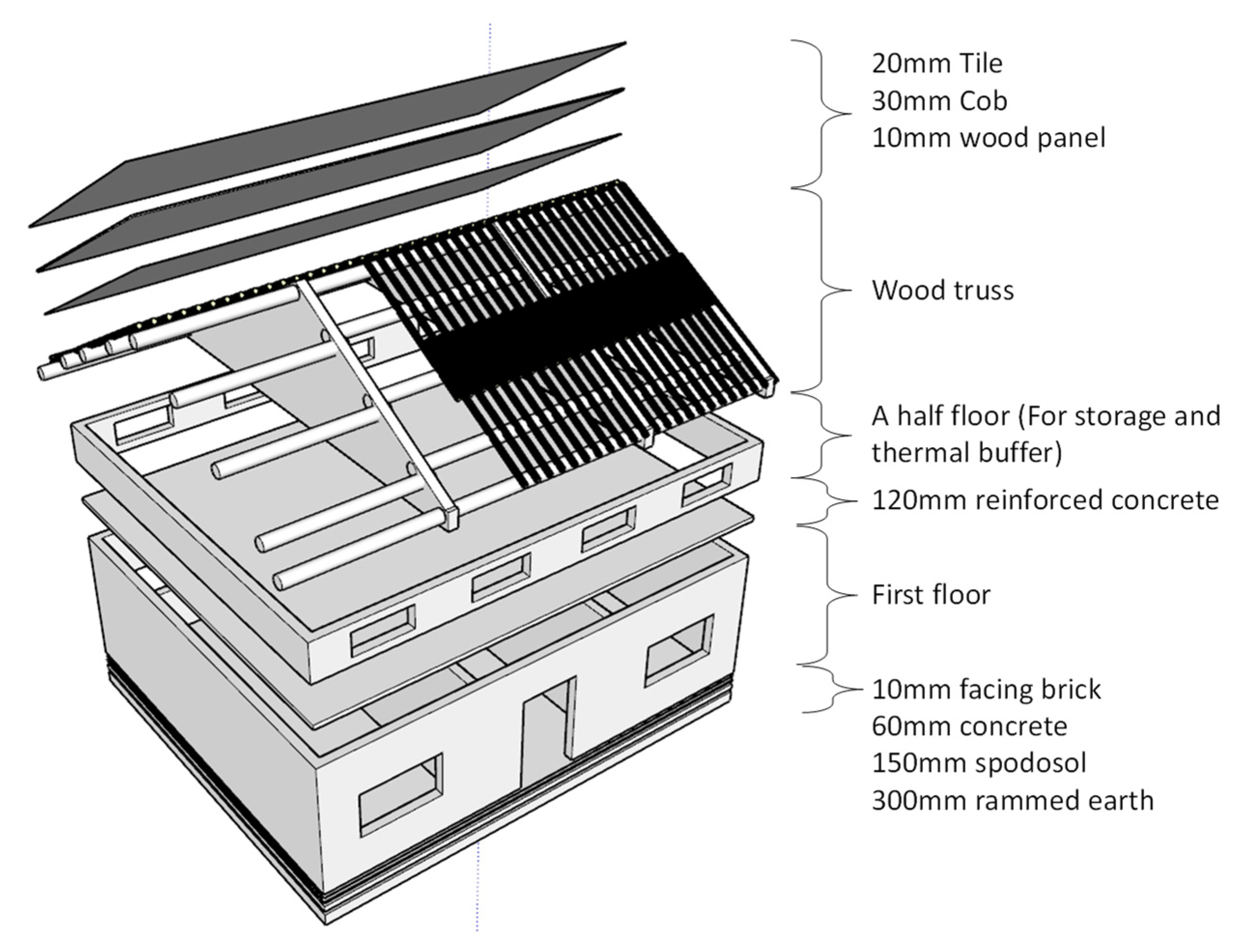 20mm Tile
30mm Cob
10mm wood panel

Wood truss

A half floor (For storage and thermal buffer)

120mm reinforced concrete

First floor

10mm facing brick
60mm concrete
150mm spodosol
300mm rammed earth