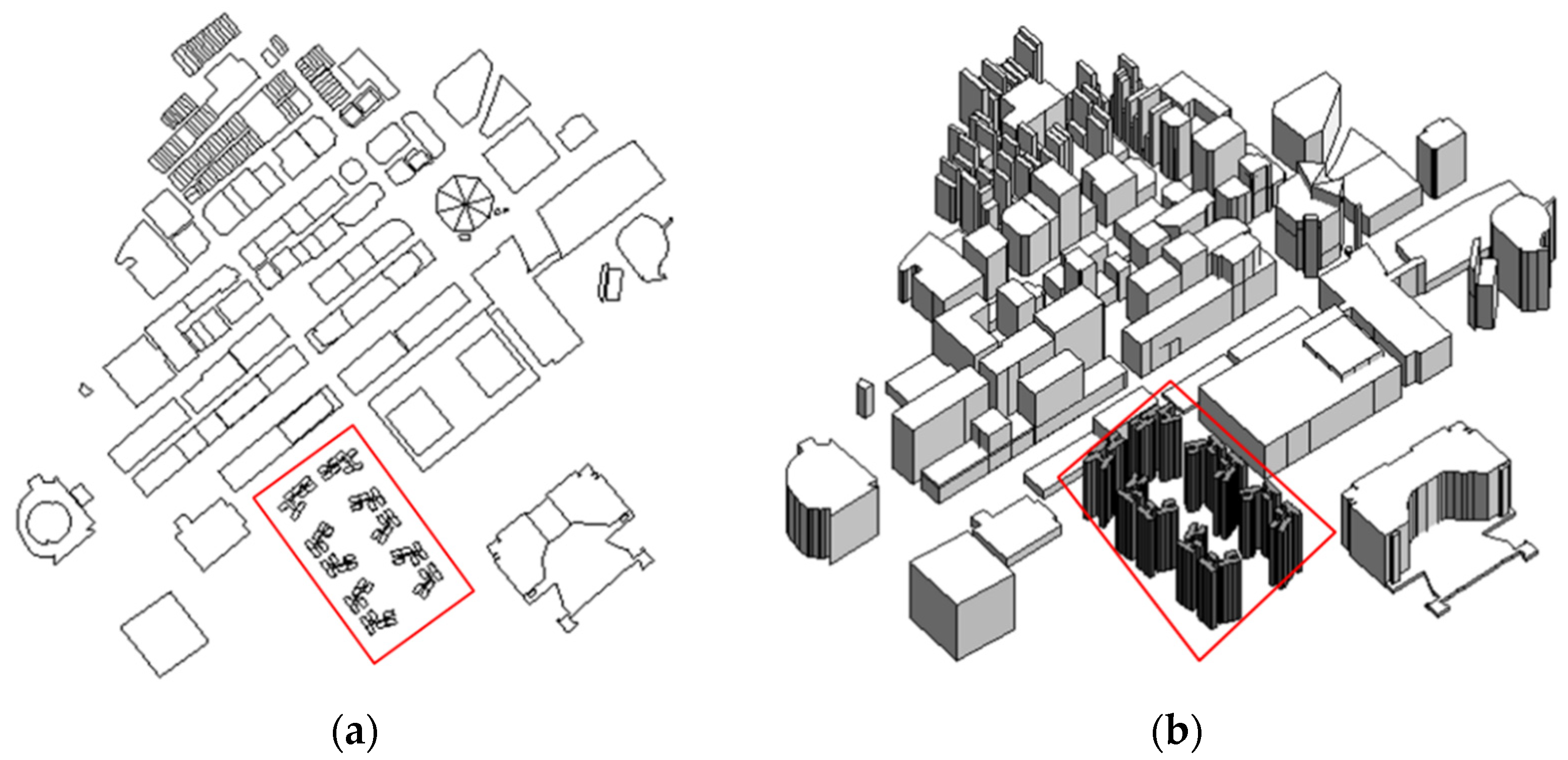 (a)

(b)