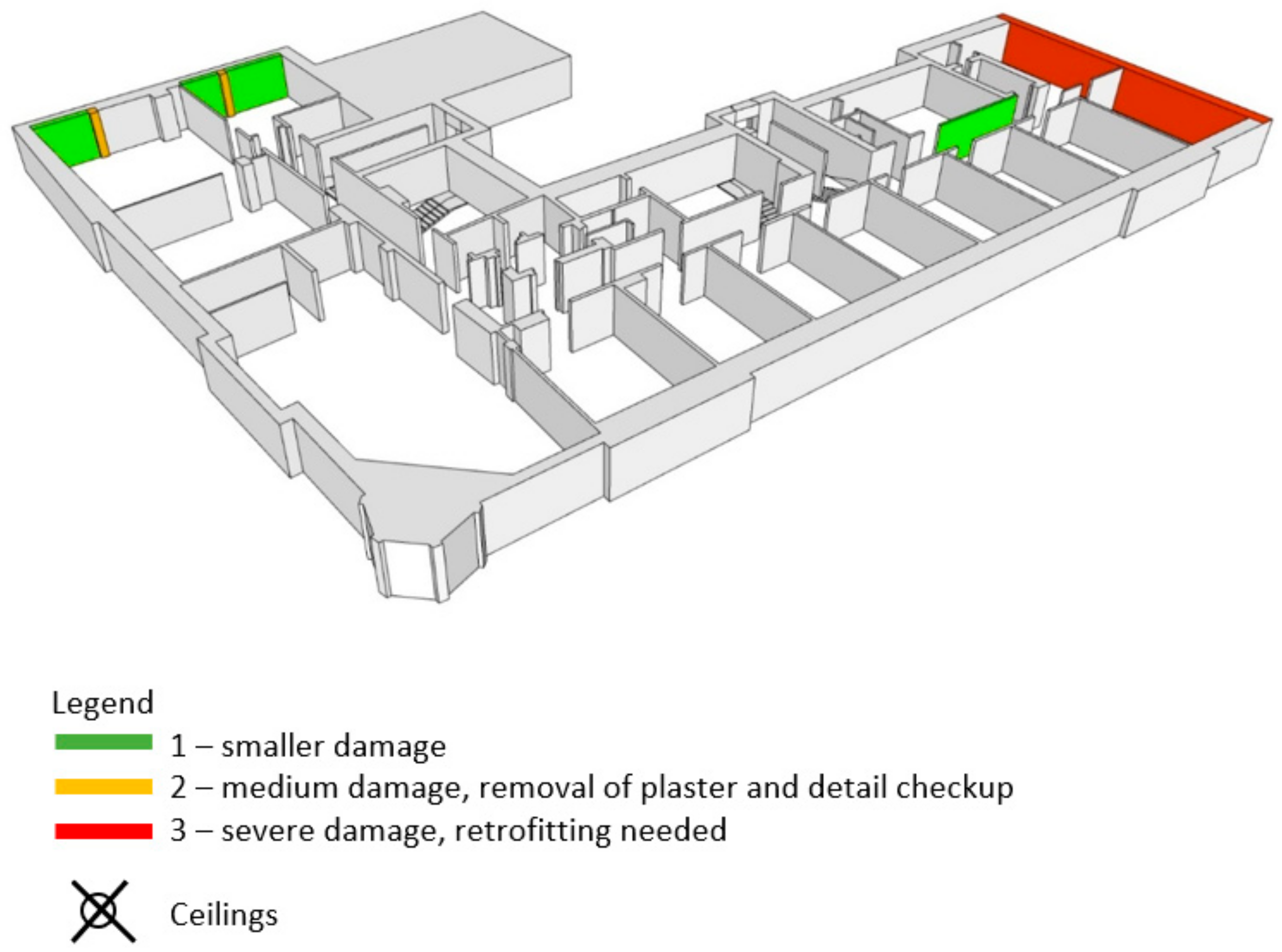 Legend

1 – smaller damage

2 – medium damage, removal of plaster and detail checkup

3 – severe damage, retrofitting needed

Ceilings