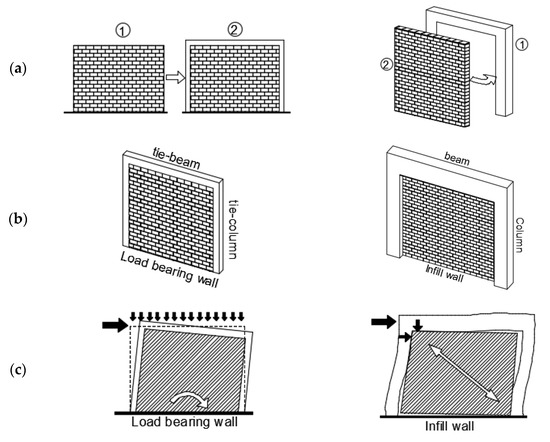 (a)

①

②

②

①

(b)

tie-beam

tie-column

Load bearing wall

beam

Column

Infill wall

(c)

Load bearing wall

Infill wall