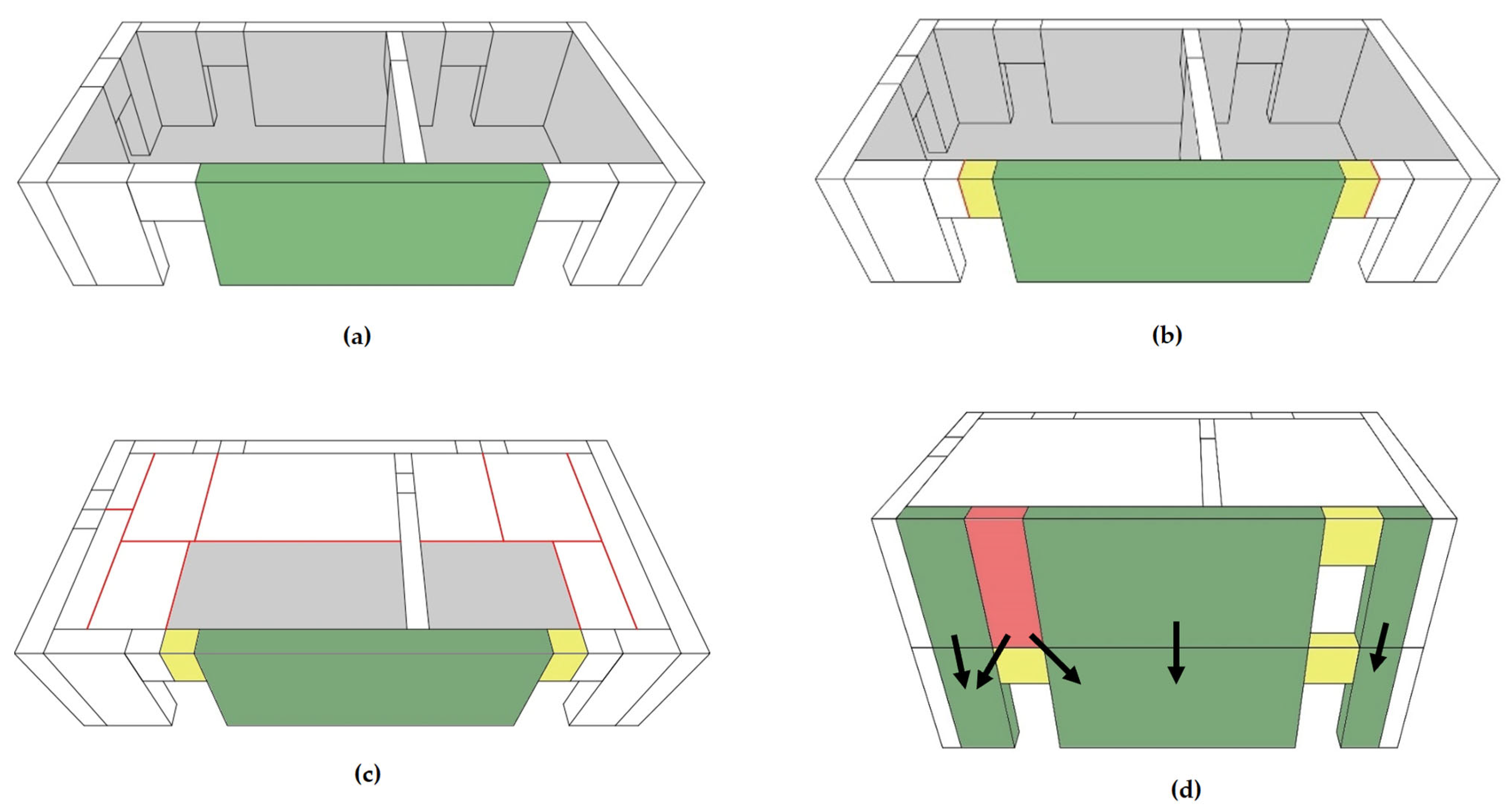 (a)

(b)

(c)

(d)