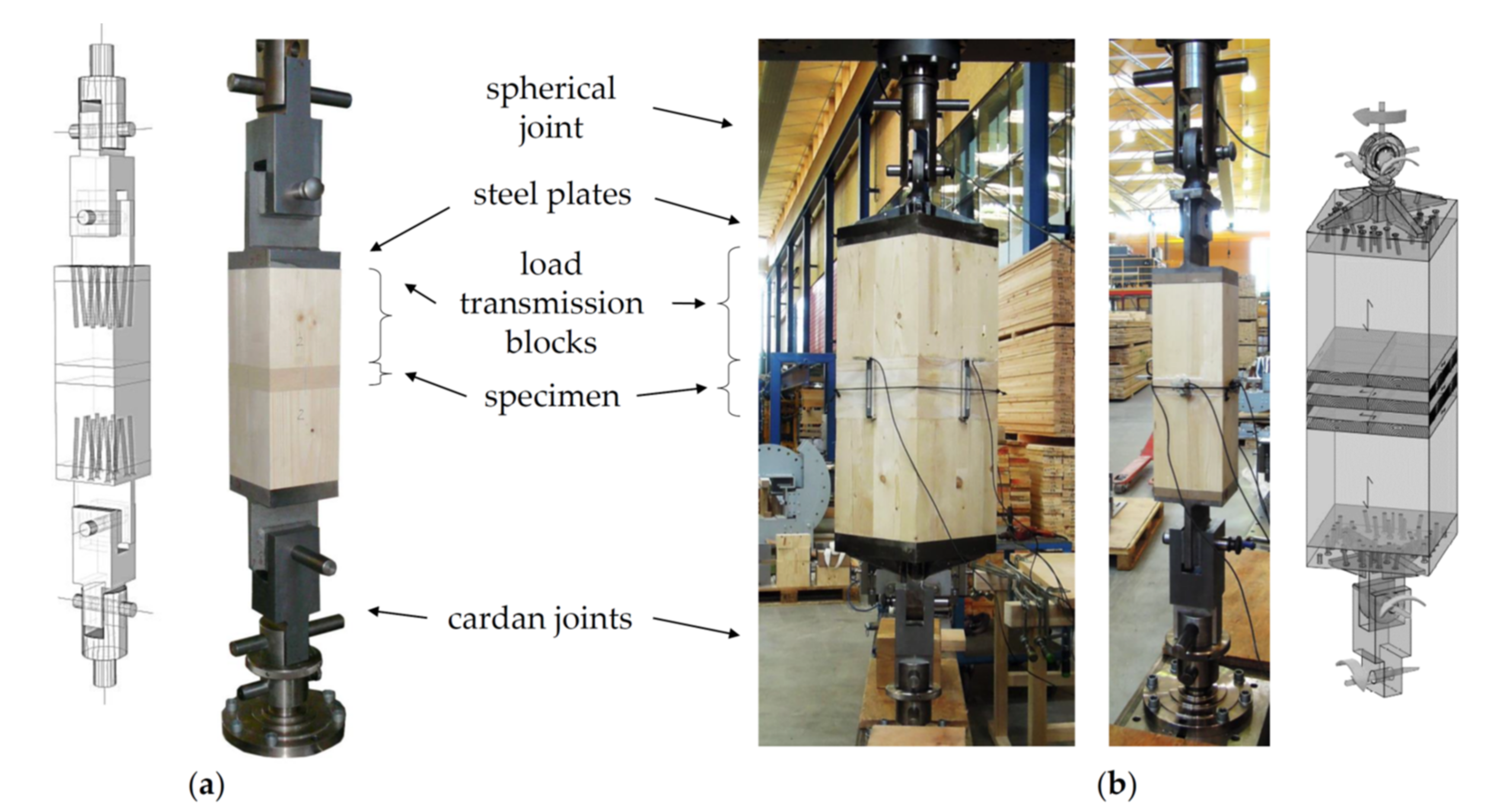 spherical joint

steel plates

load transmission blocks

specimen

cardan joints

(a)

(b)