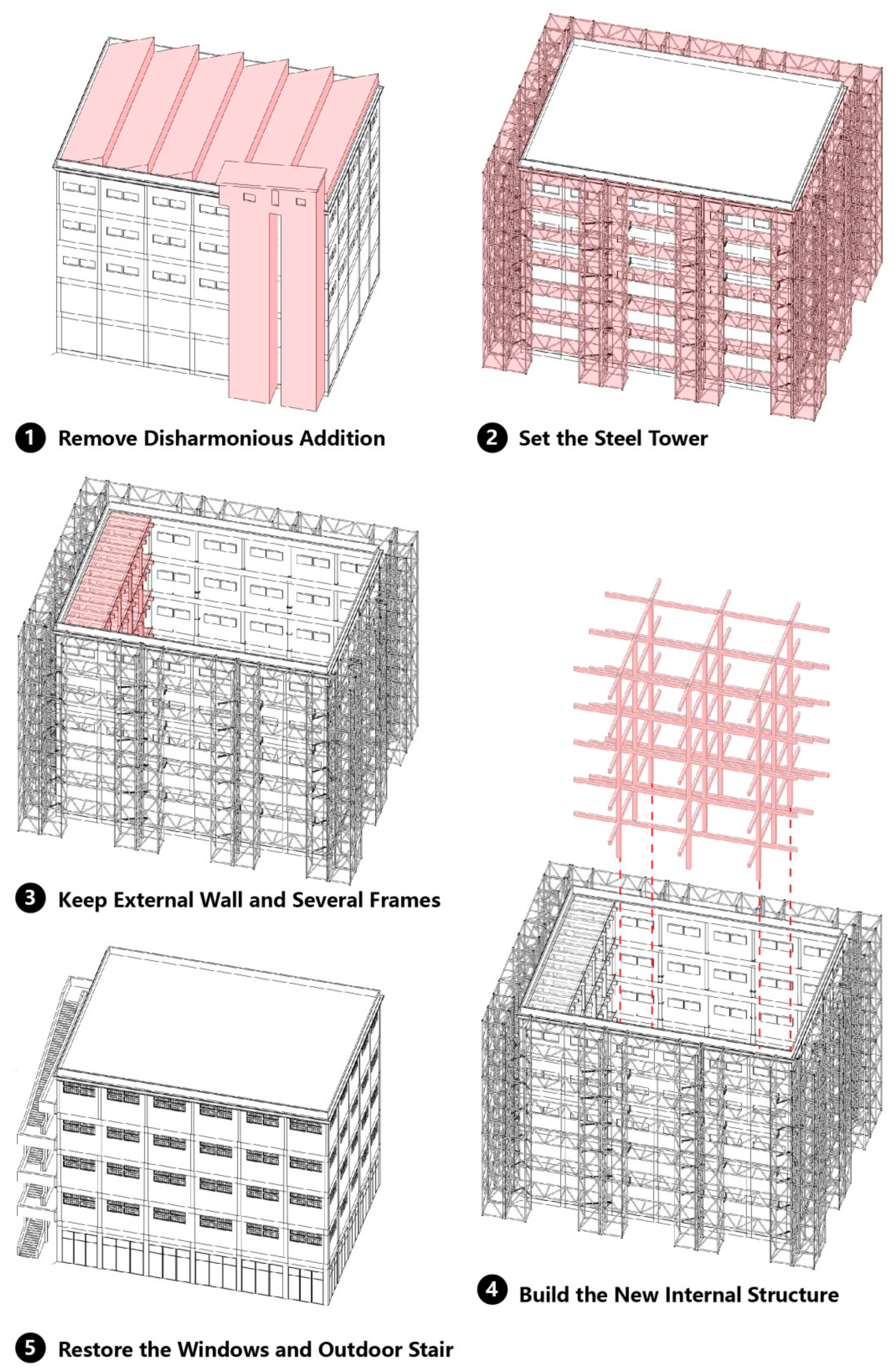 1 Remove Disharmonious Addition

2 Set the Steel Tower

3 Keep External Wall and Several Frames

4 Build the New Internal Structure

5 Restore the Windows and Outdoor Stair