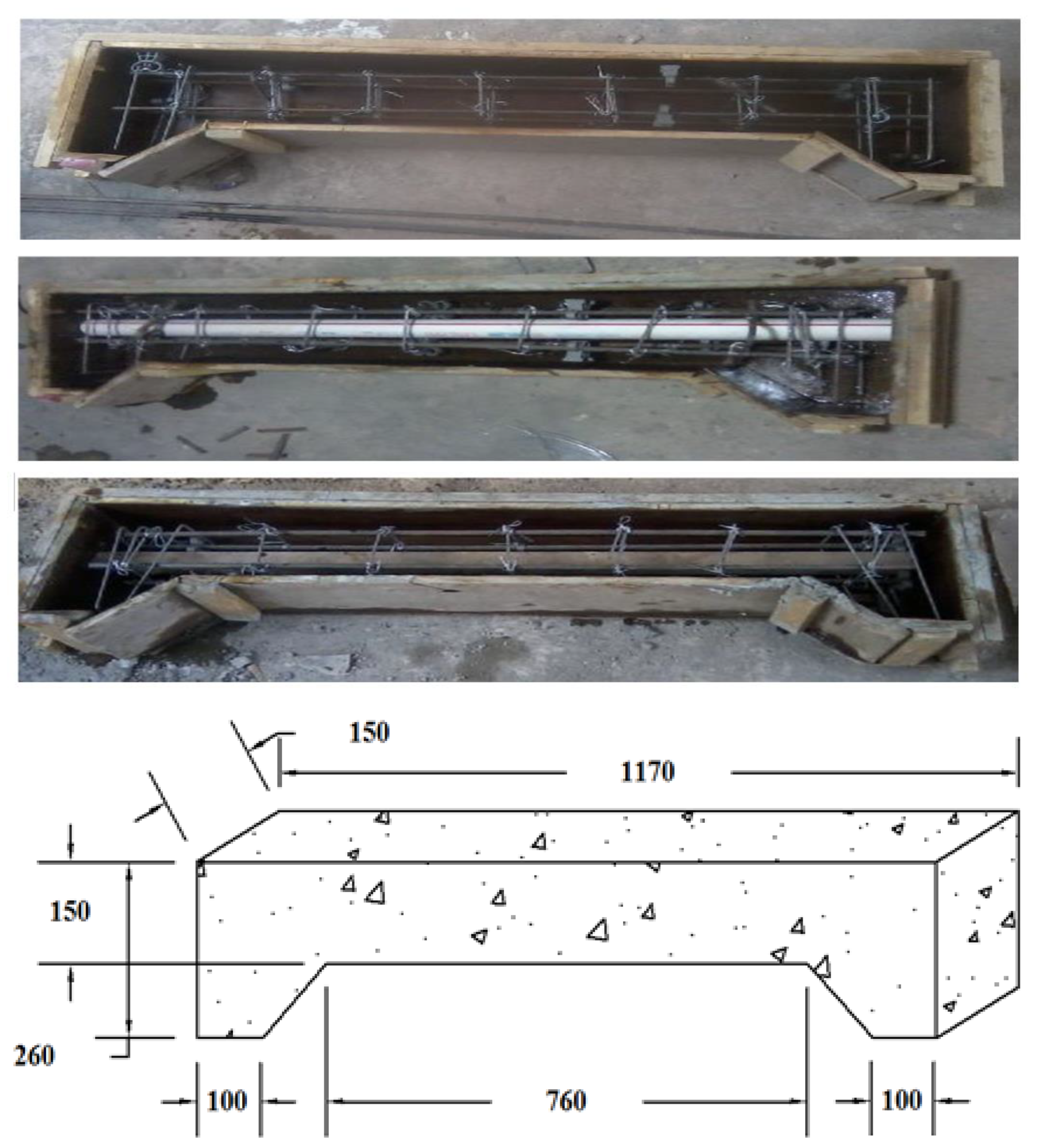 150

1170

150

260

100

760

100