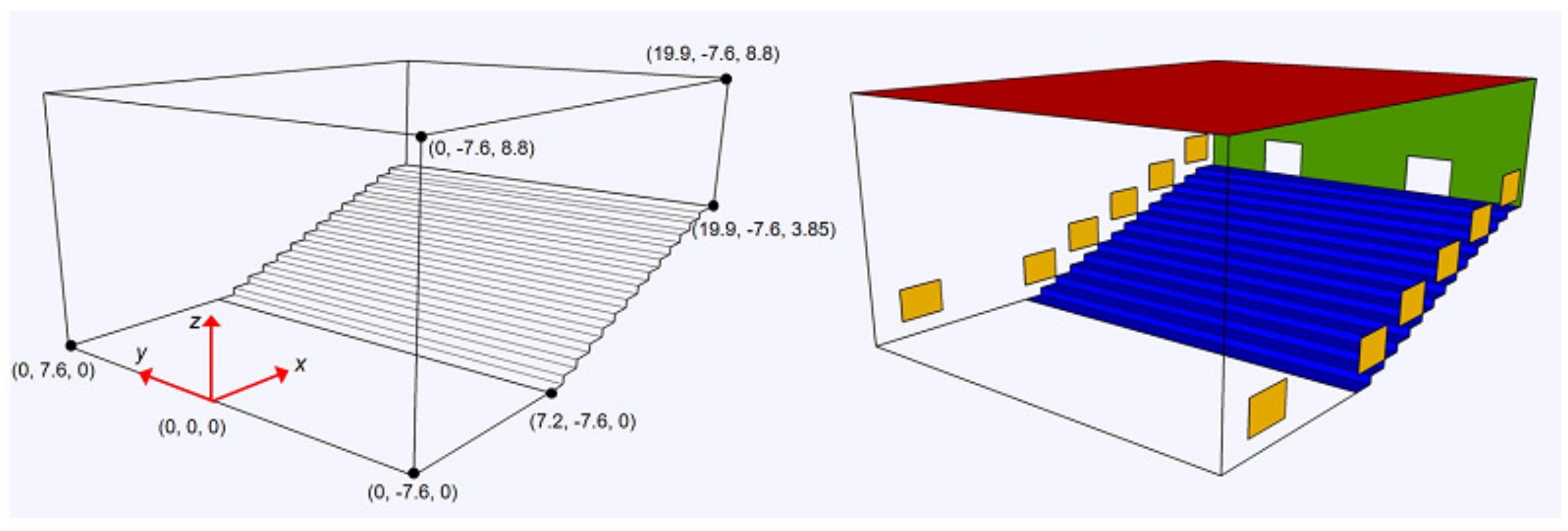 (19.9, -7.6, 8.8)
(0, -7.6, 8.8)
(19.9, -7.6, 3.85)
z
y
x
(0, 7.6, 0)
(0, 0, 0)
(7.2, -7.6, 0)
(0, -7.6, 0)