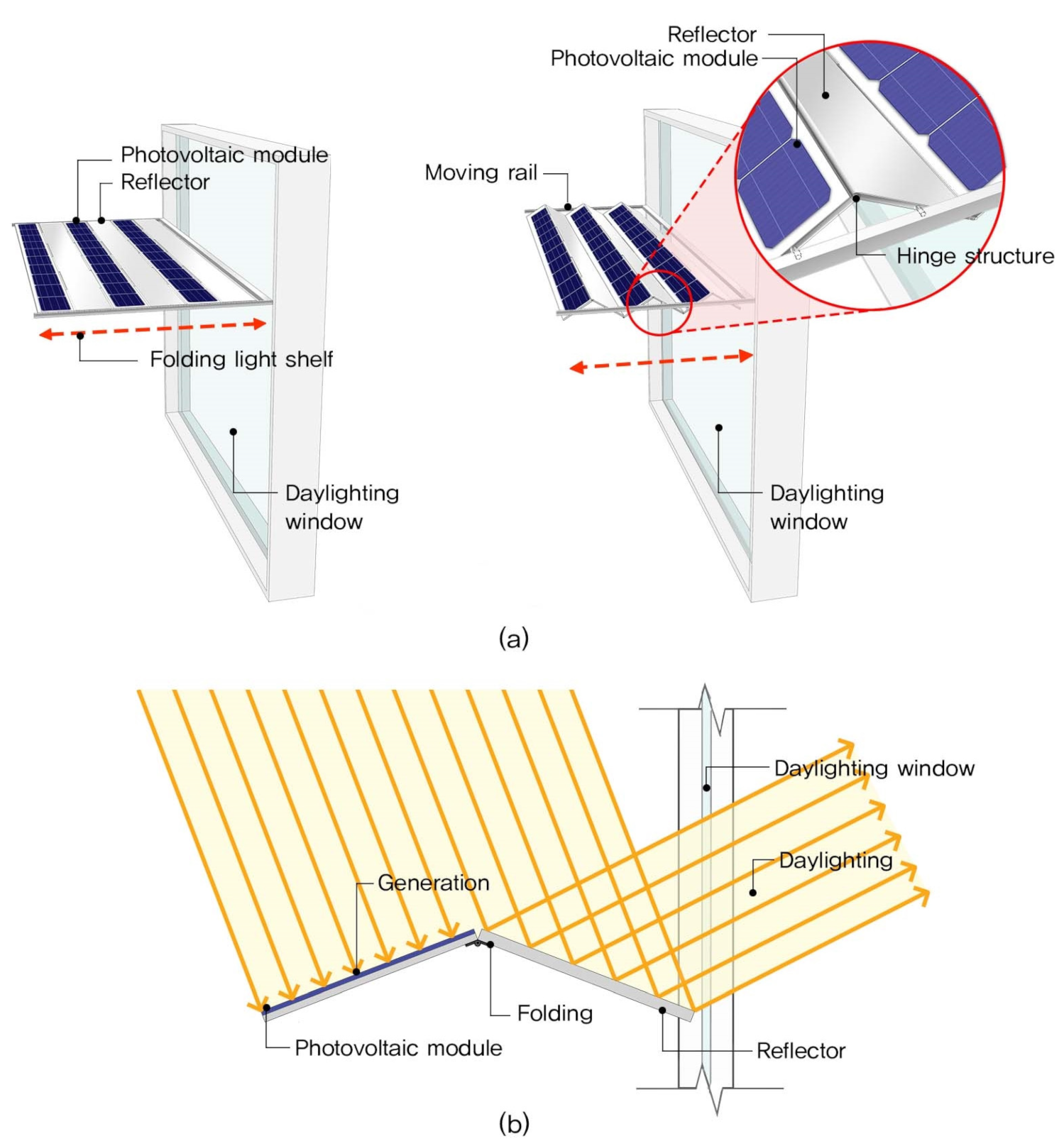 Photovoltaic module
Reflector
Folding light shelf
Daylighting window

Reflector
Photovoltaic module
Moving rail
Hinge structure
Daylighting window

(a)

Daylighting window
Daylighting
Generation
Folding
Photovoltaic module
Reflector

(b)