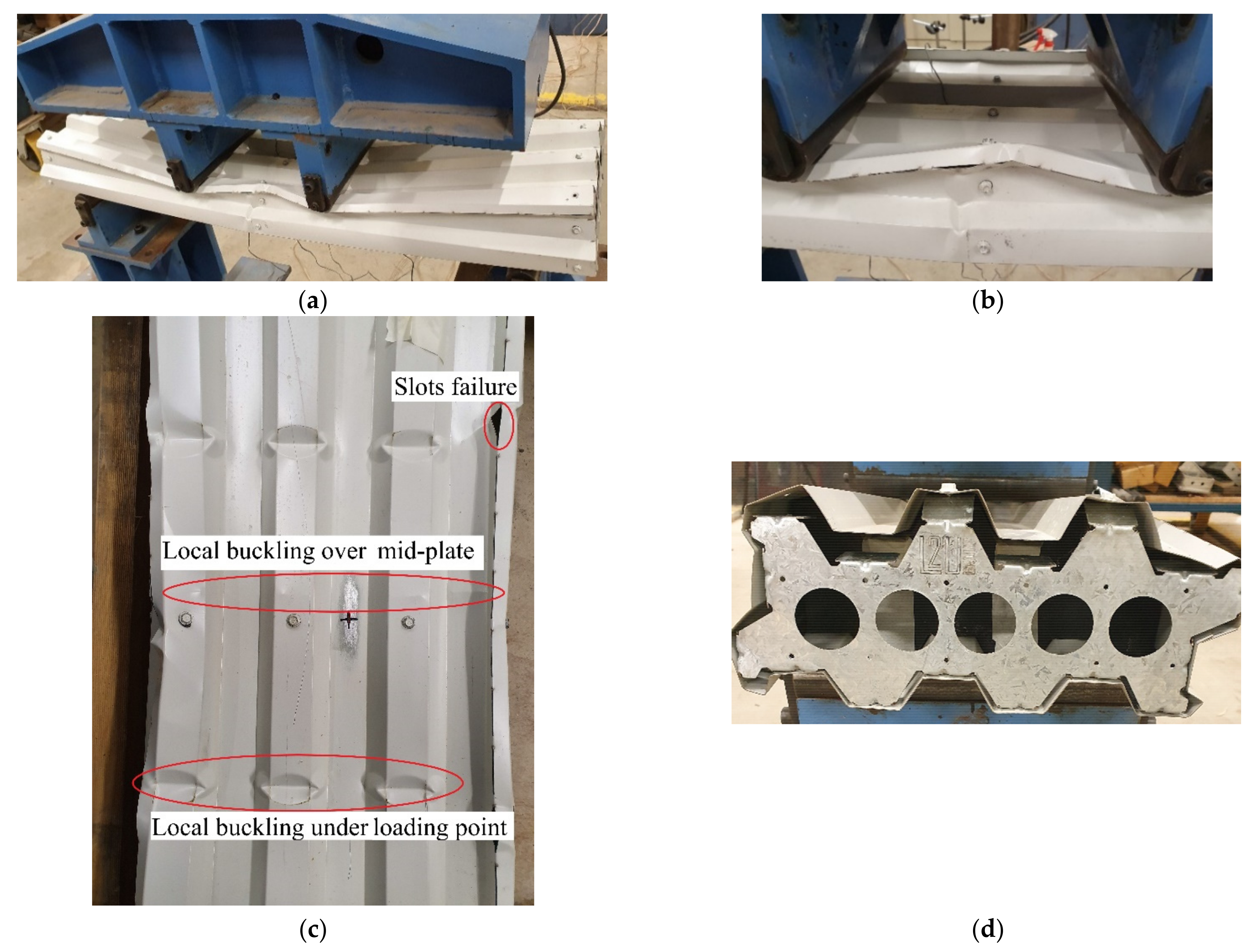 (a)

(b)

Slots failure

Local buckling over mid-plate

Local buckling under loading point

(c)

120

(d)