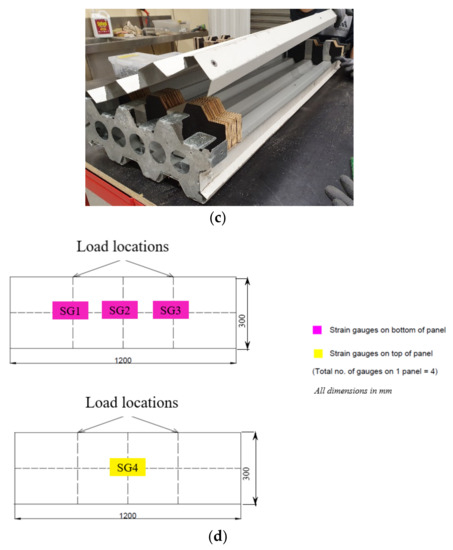 (c)

Load locations

SG1 SG2 SG3

300

1200

Strain gauges on bottom of panel

Strain gauges on top of panel

(Total no. of gauges on 1 panel = 4)

All dimensions in mm

Load locations

SG4

300

1200

(d)