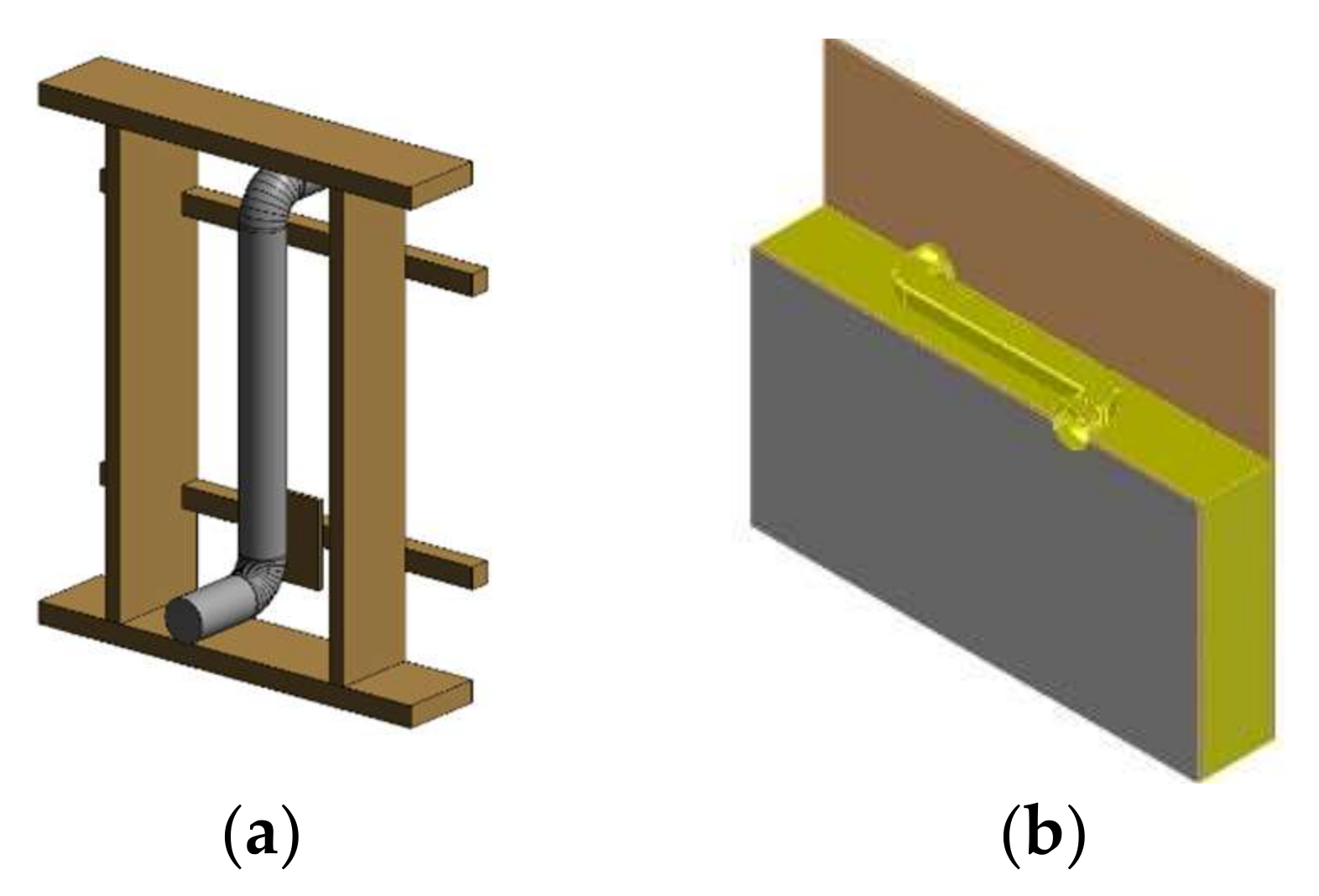 (a)

(b)