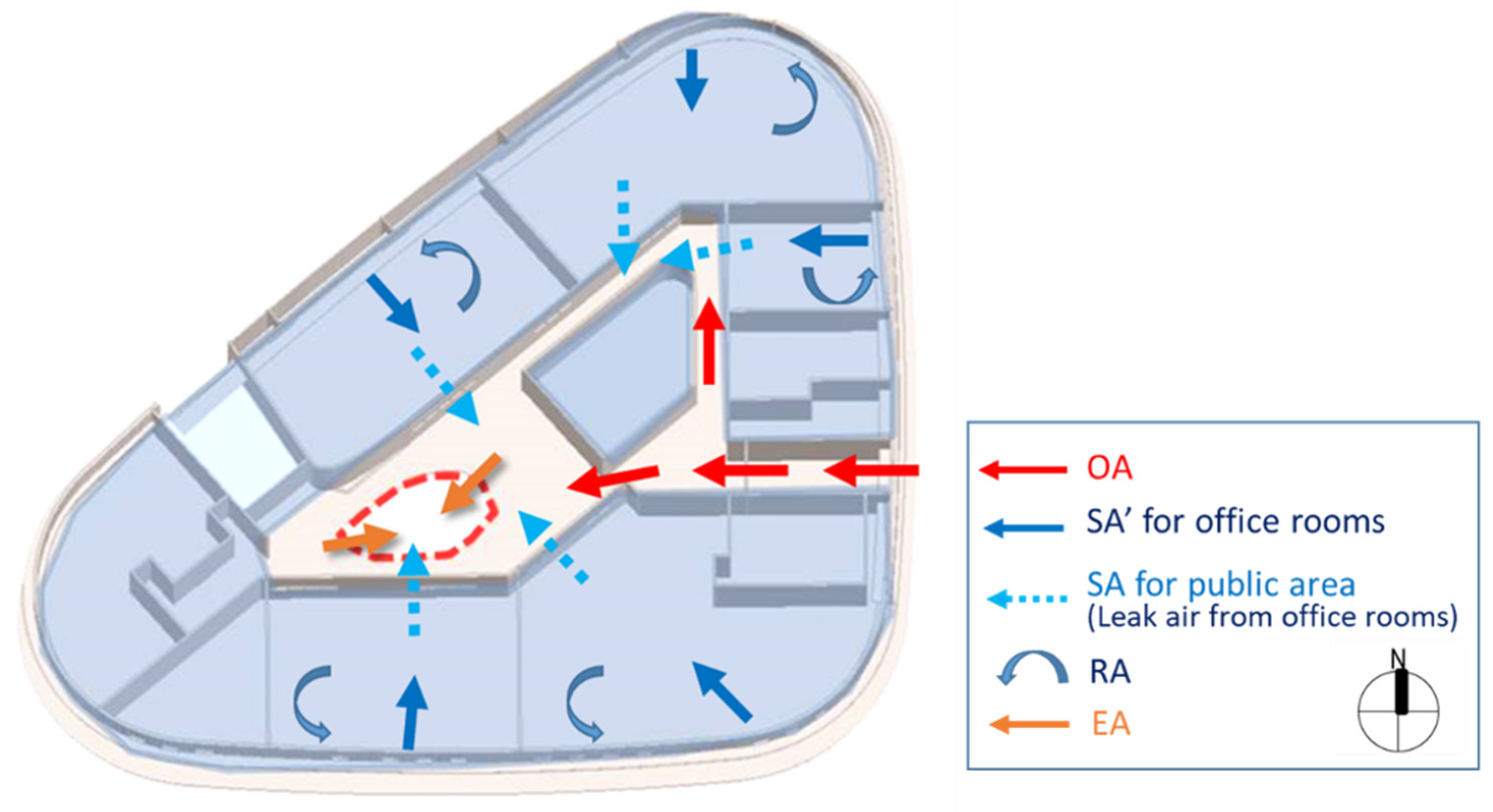 OA
SA' for office rooms
SA for public area
(Leak air from office rooms)
RA
EA
N