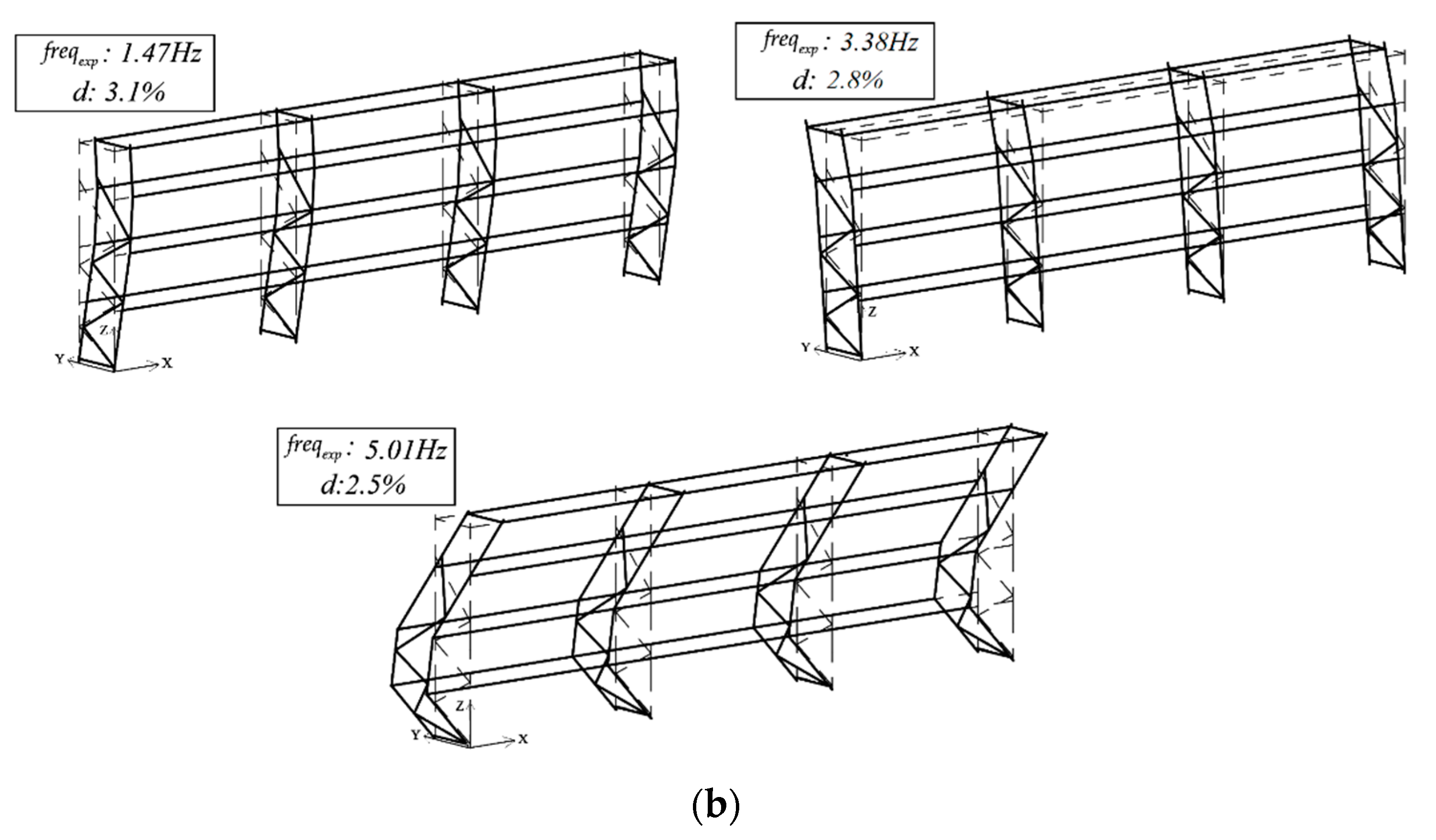 $freq_{exp}$: 1.47Hz
d: 3.1%

Z
Y
X

$freq_{exp}$: 3.38Hz
d: 2.8%

Z
Y
X

$freq_{exp}$: 5.01Hz
d:2.5%

Z
Y
X

(b)