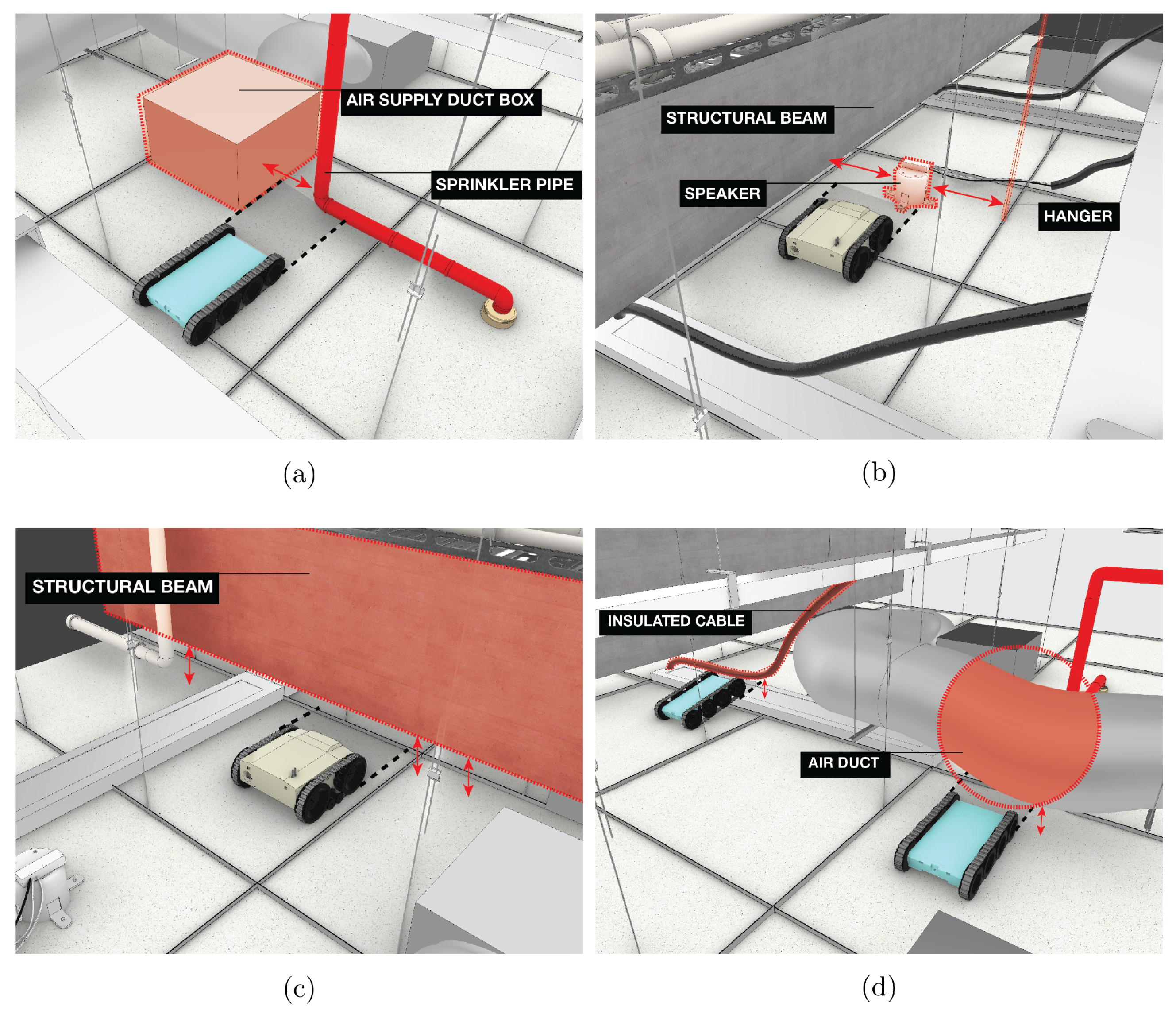 AIR SUPPLY DUCT BOX

SPRINKLER PIPE

(a)

STRUCTURAL BEAM

SPEAKER

HANGER

(b)

STRUCTURAL BEAM

(c)

INSULATED CABLE

AIR DUCT

(d)