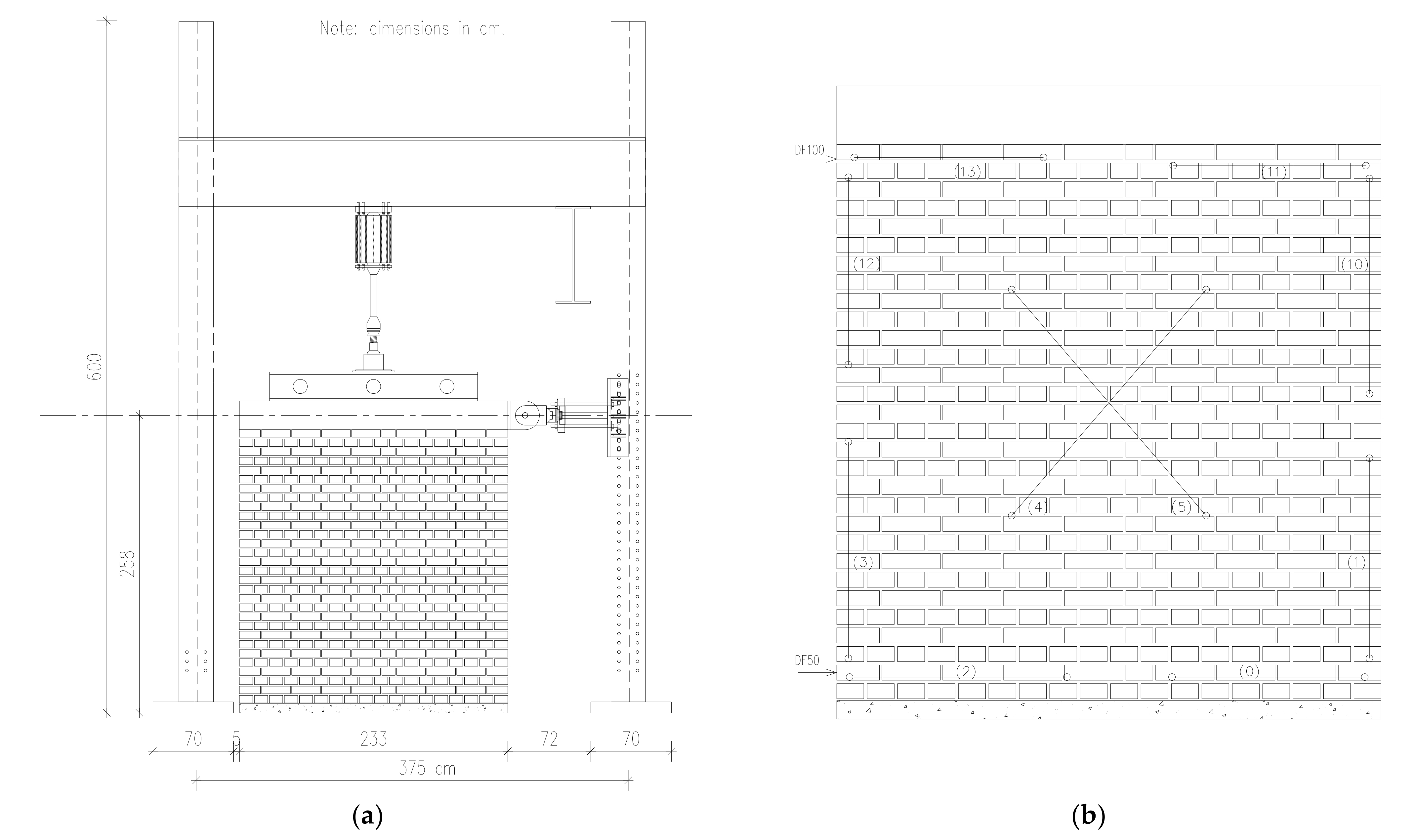 Note: dimensions in cm.

600

258

70 5 233 72 70

375 cm

(a)

DF100

(13)

(11)

(12)

(10)

(4)

(5)

(3)

(1)

DF50

(2)

(0)

(b)