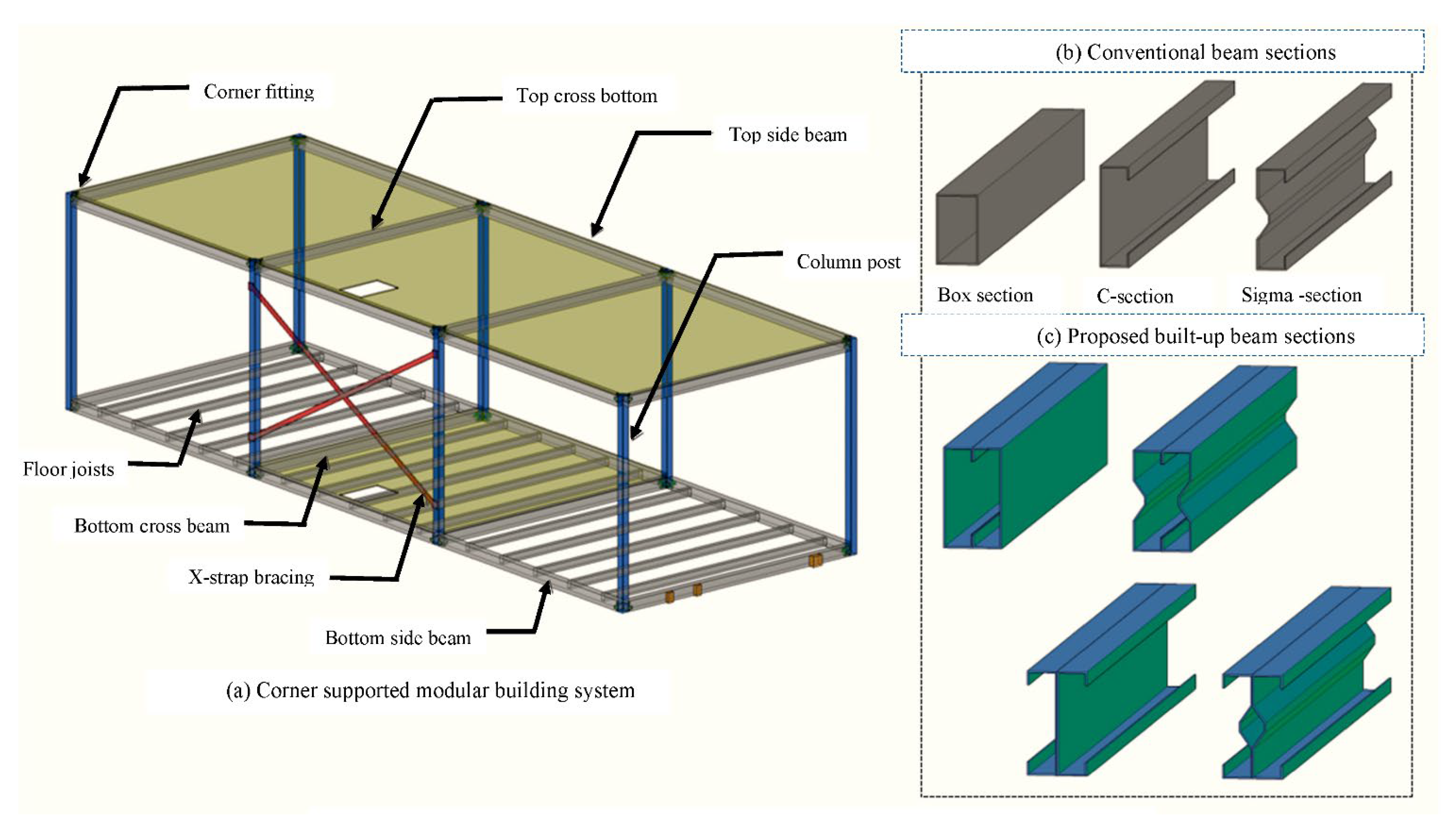 Corner fitting

Top cross bottom

Top side beam

Column post

Floor joists

Bottom cross beam

X-strap bracing

Bottom side beam

(a) Corner supported modular building system

(b) Conventional beam sections

Box section

C-section

Sigma -section

(c) Proposed built-up beam sections