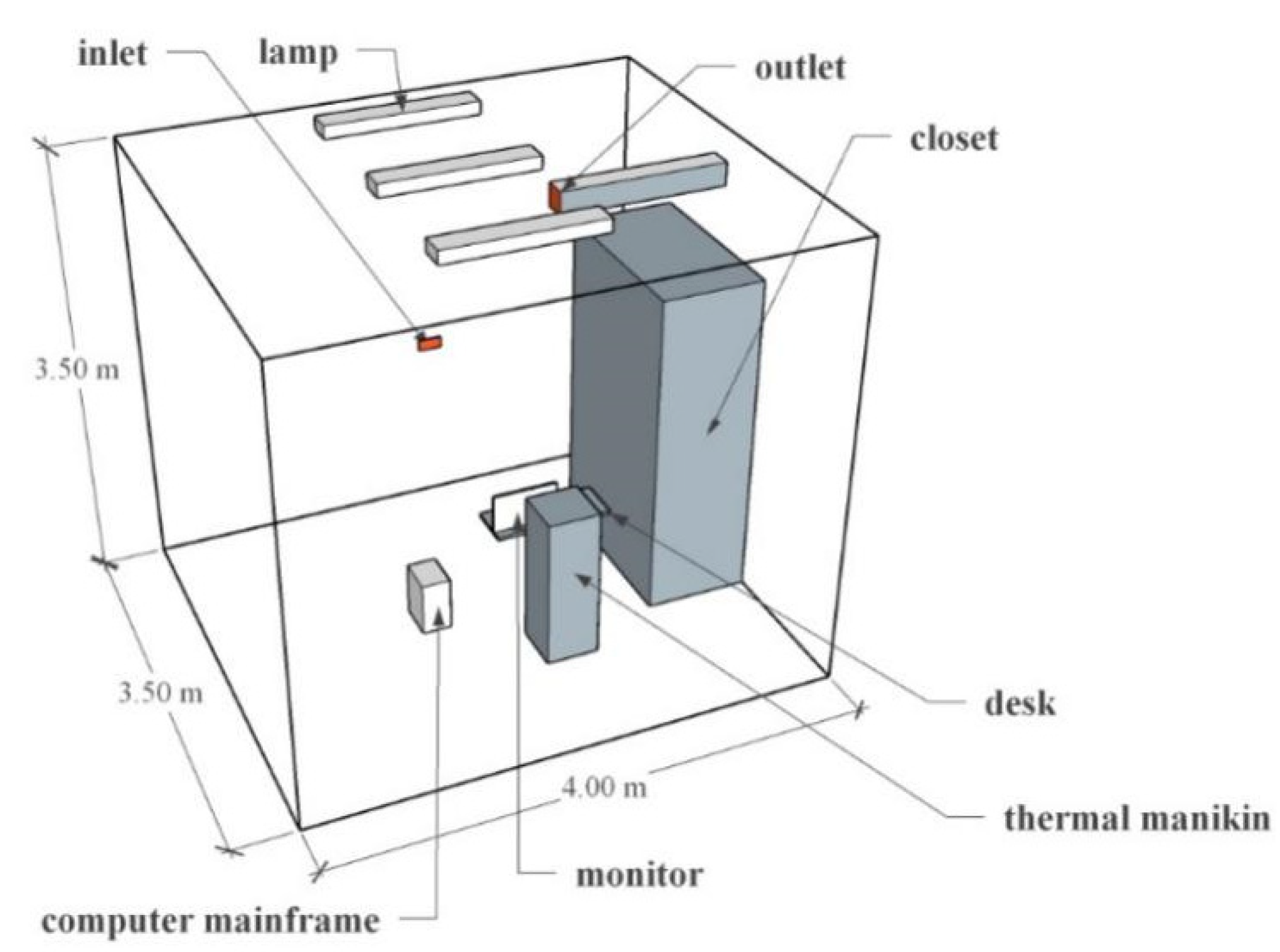 inlet
lamp
outlet
closet
3.50 m
3.50 m
4.00 m
desk
thermal manikin
monitor
computer mainframe