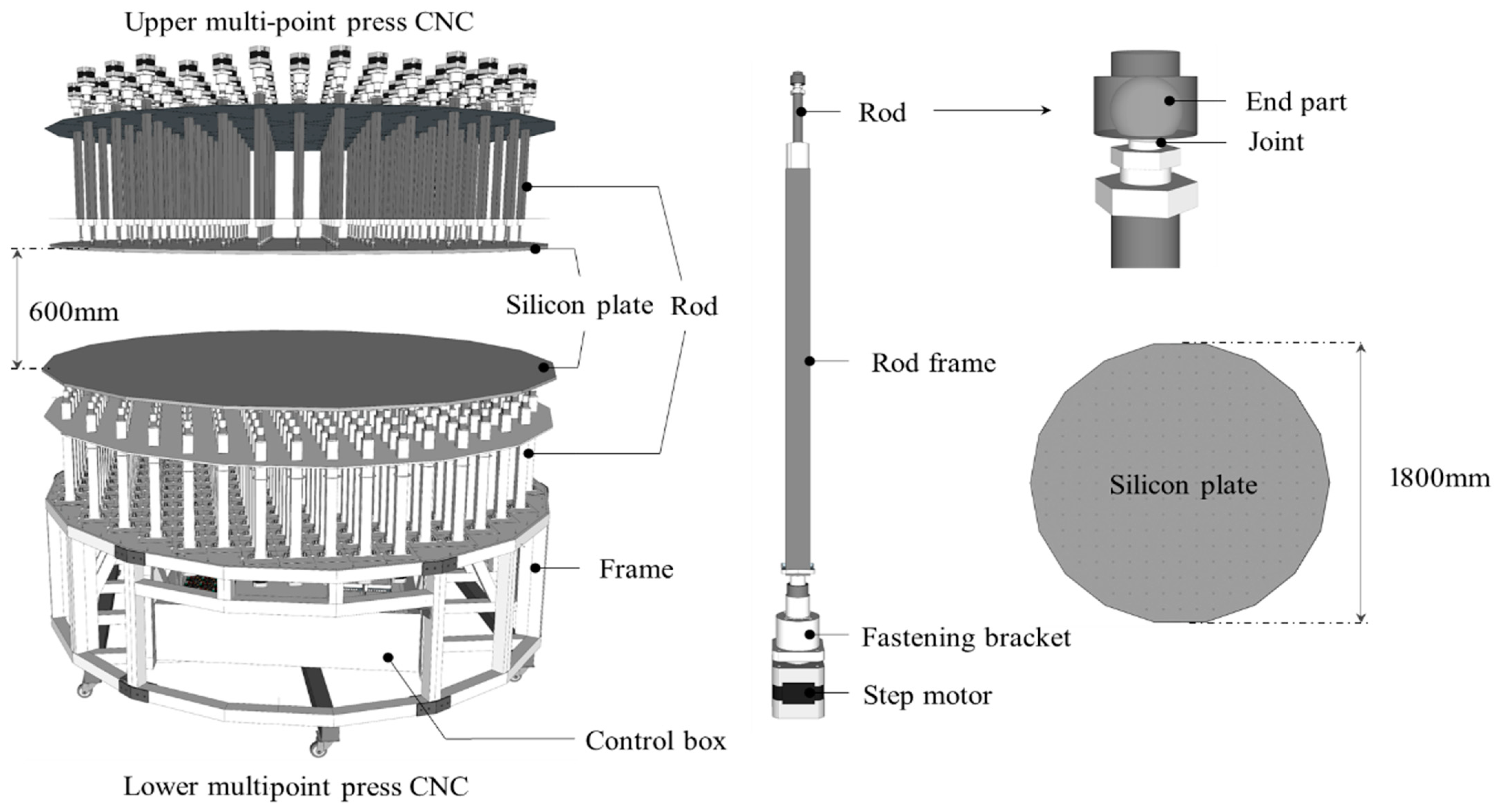 Upper multi-point press CNC

600mm

Silicon plate

Rod

Frame

Control box

Lower multipoint press CNC

Rod

Rod frame

Fastening bracket

Step motor

End part

Joint

Silicon plate

1800mm