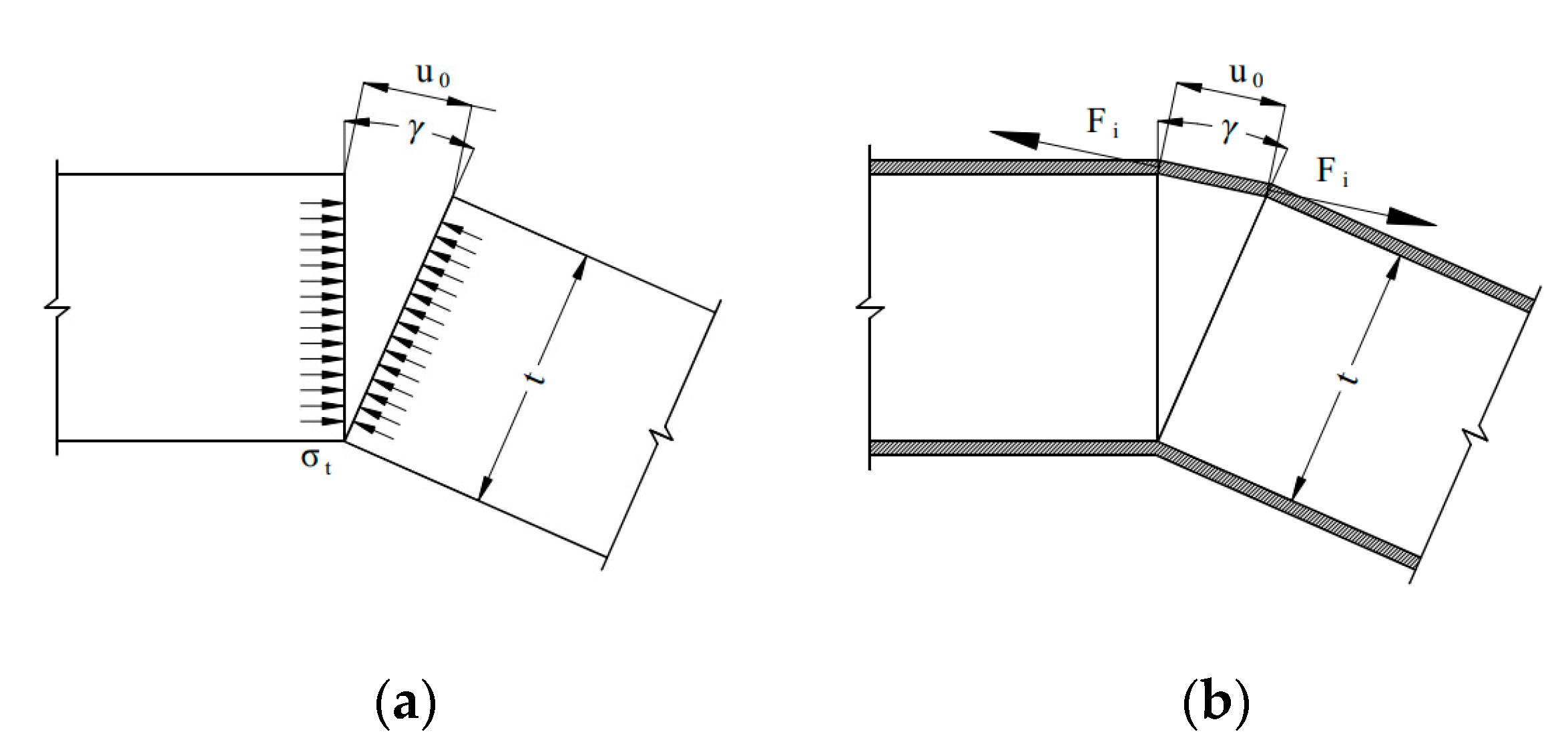 $u_0$
$\gamma$
$t$
$\sigma_t$

(a)

$u_0$
$F_i$
$\gamma$
$F_i$
$t$

(b)