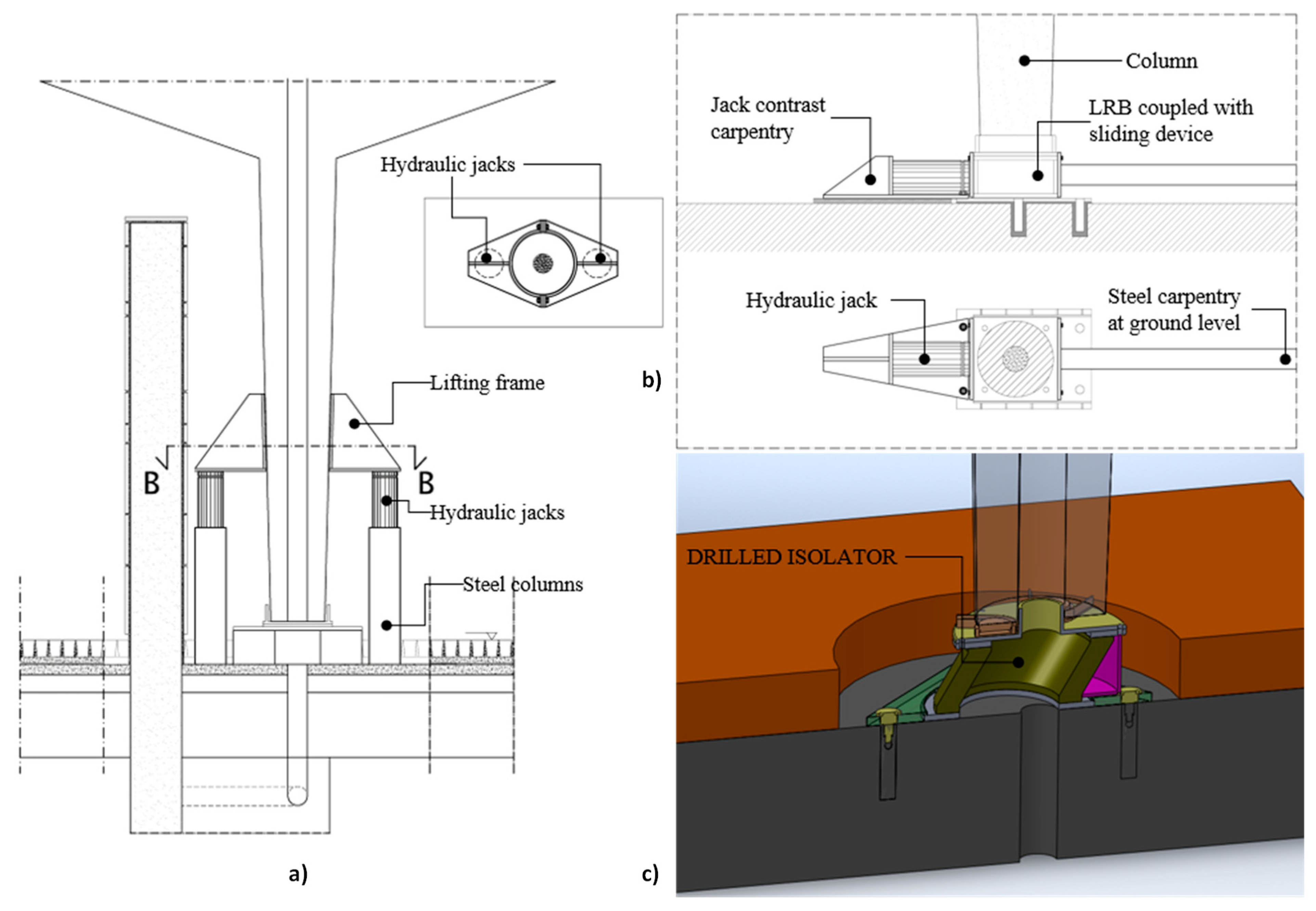 Hydraulic jacks

Lifting frame

B

B

Hydraulic jacks

Steel columns

a)

Column

Jack contrast carpentry

LRB coupled with sliding device

Hydraulic jack

Steel carpentry at ground level

b)

DRILLED ISOLATOR

c)