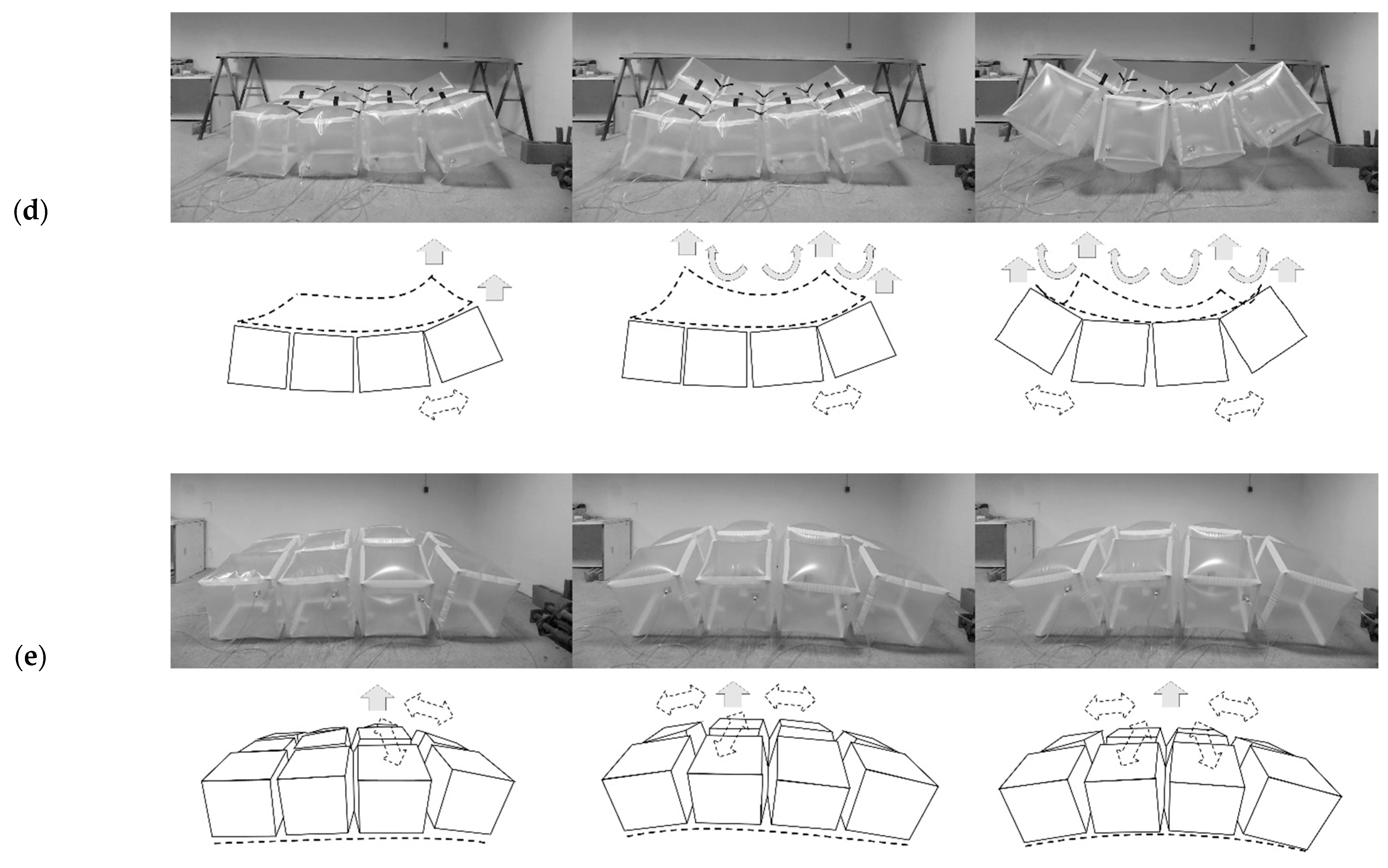 (d)

(e)