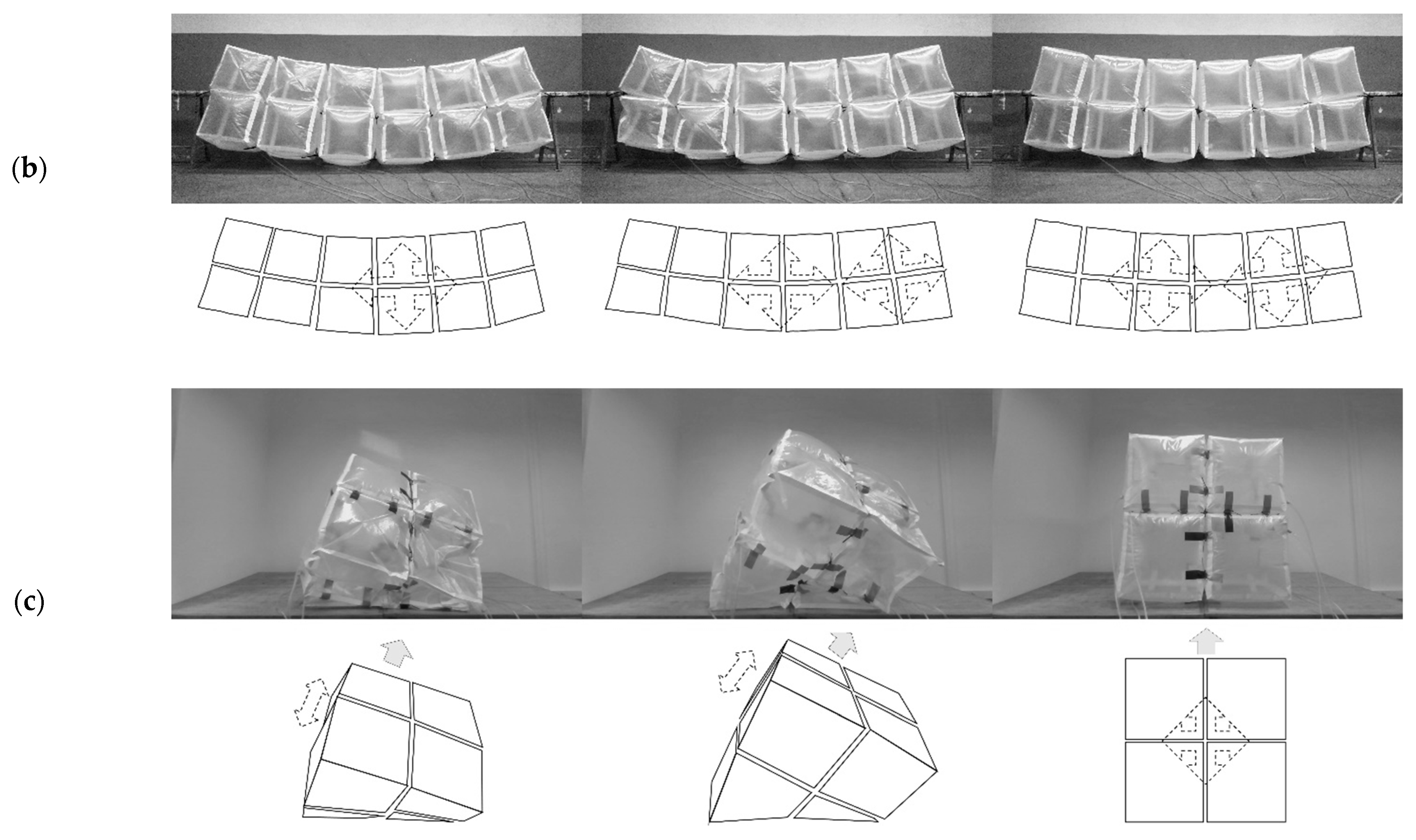 (b)

(c)