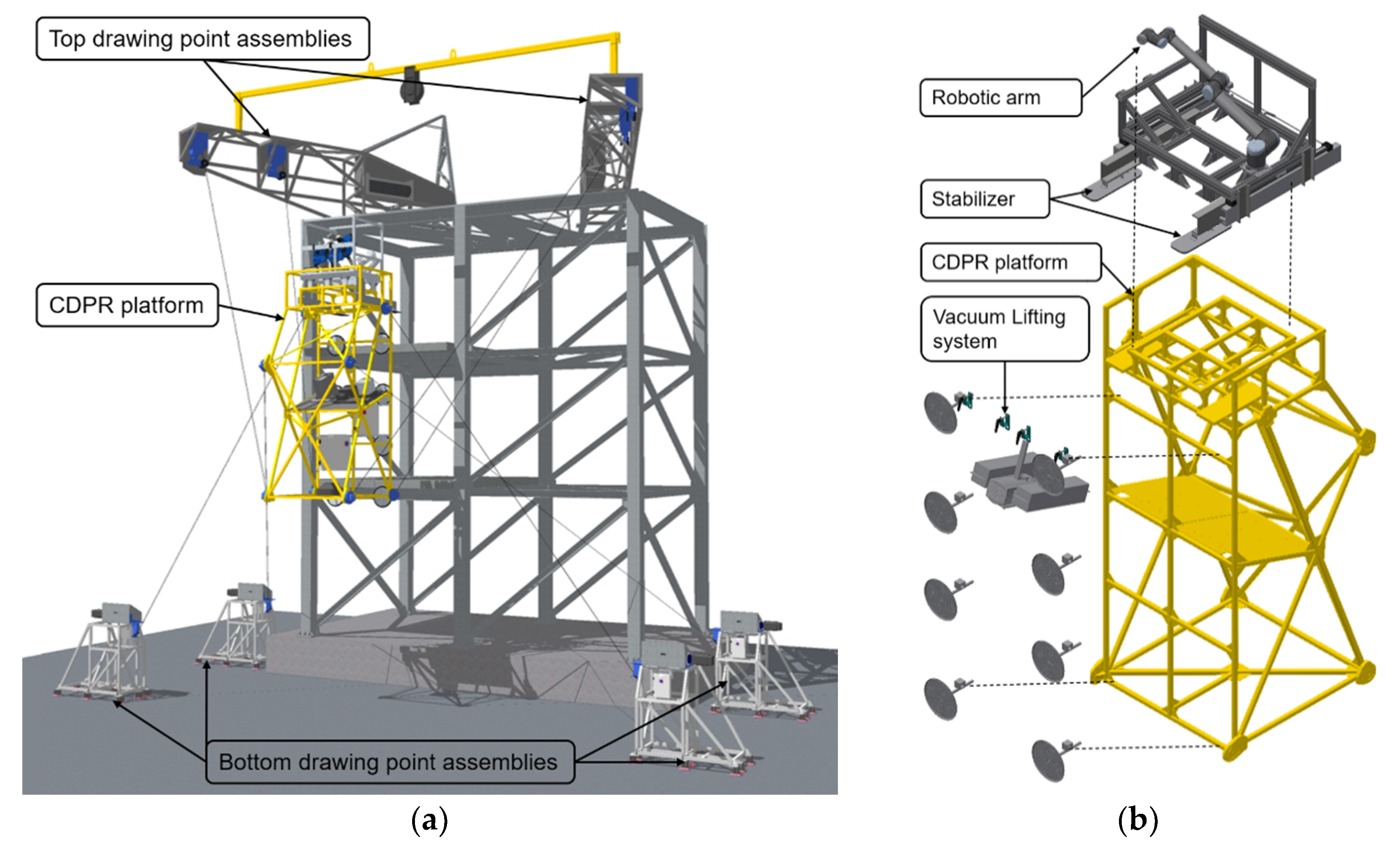 Top drawing point assemblies

CDPR platform

Bottom drawing point assemblies

(a)

Robotic arm

Stabilizer

CDPR platform

Vacuum Lifting system

(b)