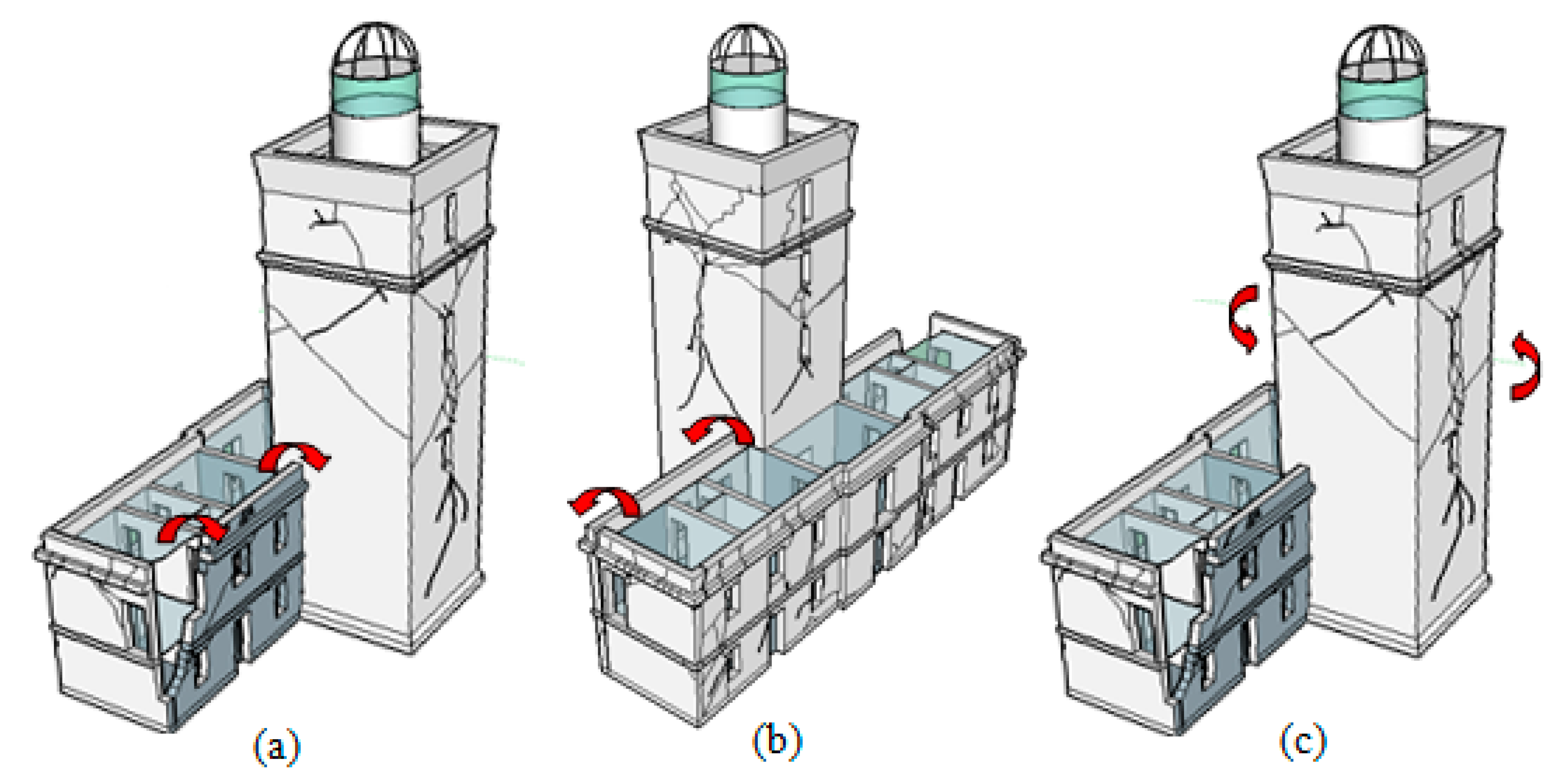 (a)

(b)

(c)