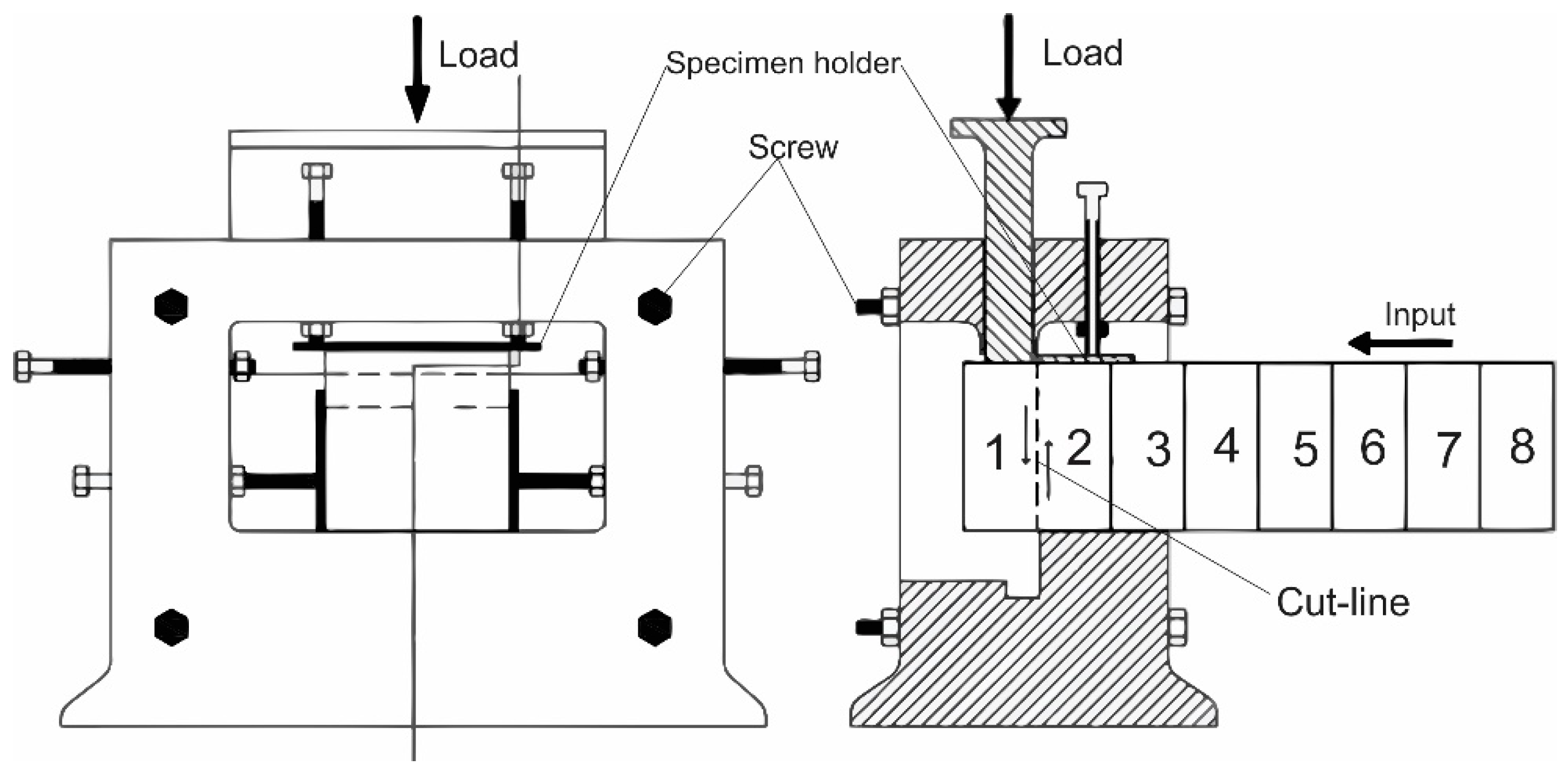 Load

Specimen holder

Load

Screw

Input

1 2 3 4 5 6 7 8

Cut-line