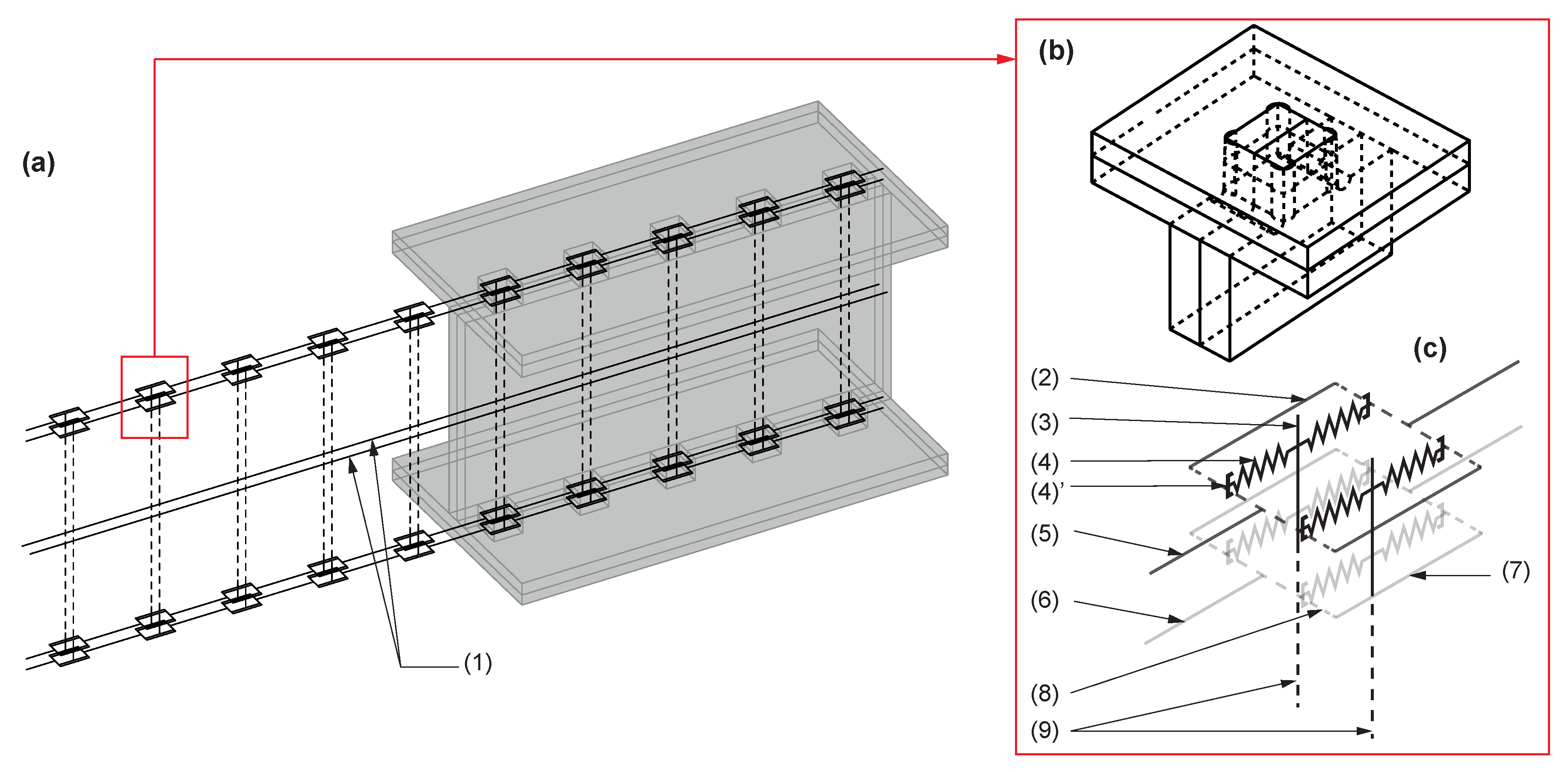 (a)

(1)

(b)

(c)

(2)

(3)

(4)

(4)'

(5)

(6)

(7)

(8)

(9)