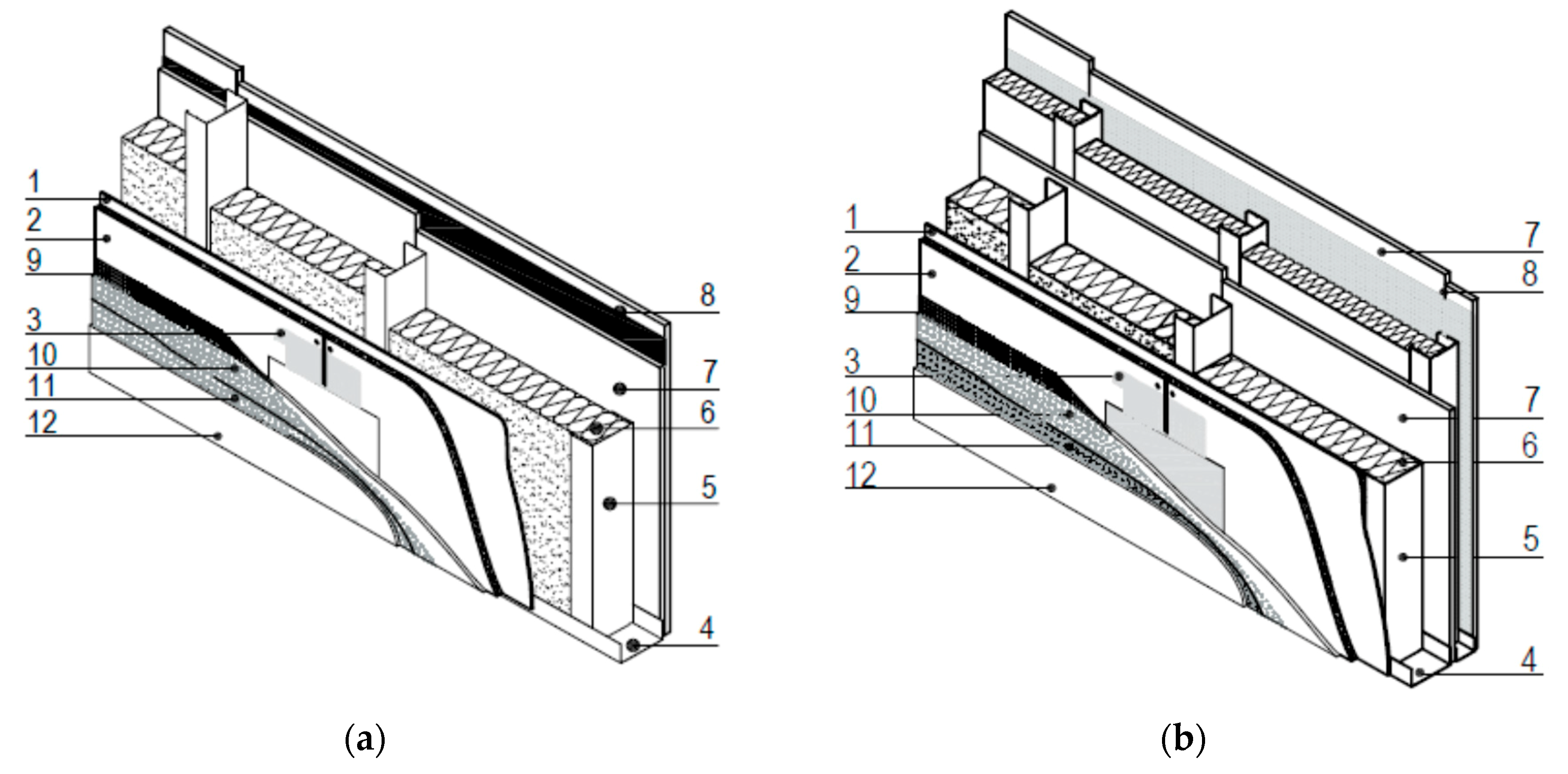 1
2
9
3
10
11
12
8
7
6
5
4

(a)

1
2
9
3
10
11
12
7
8
7
6
5
4

(b)