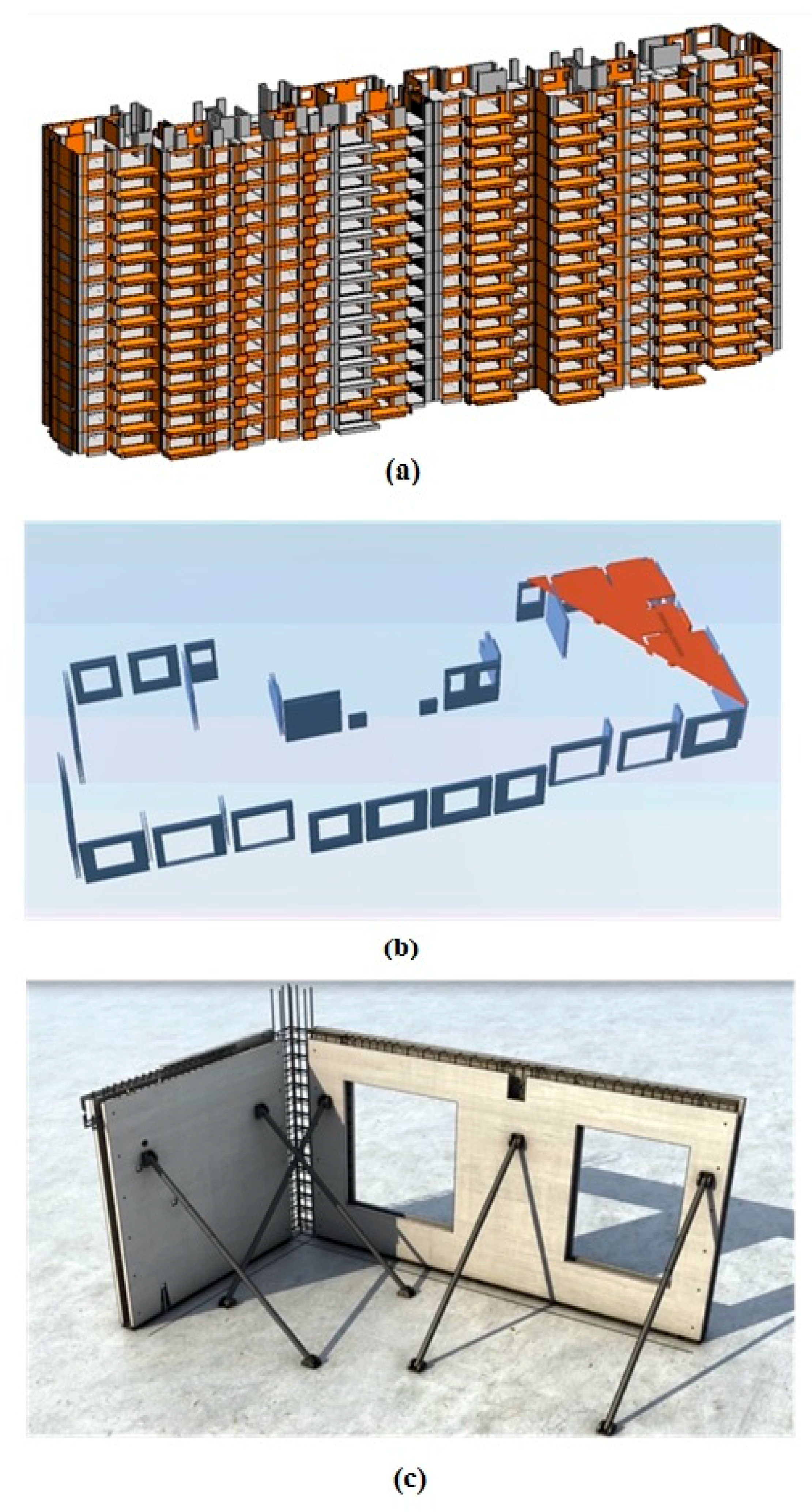 (a)

(b)

(c)